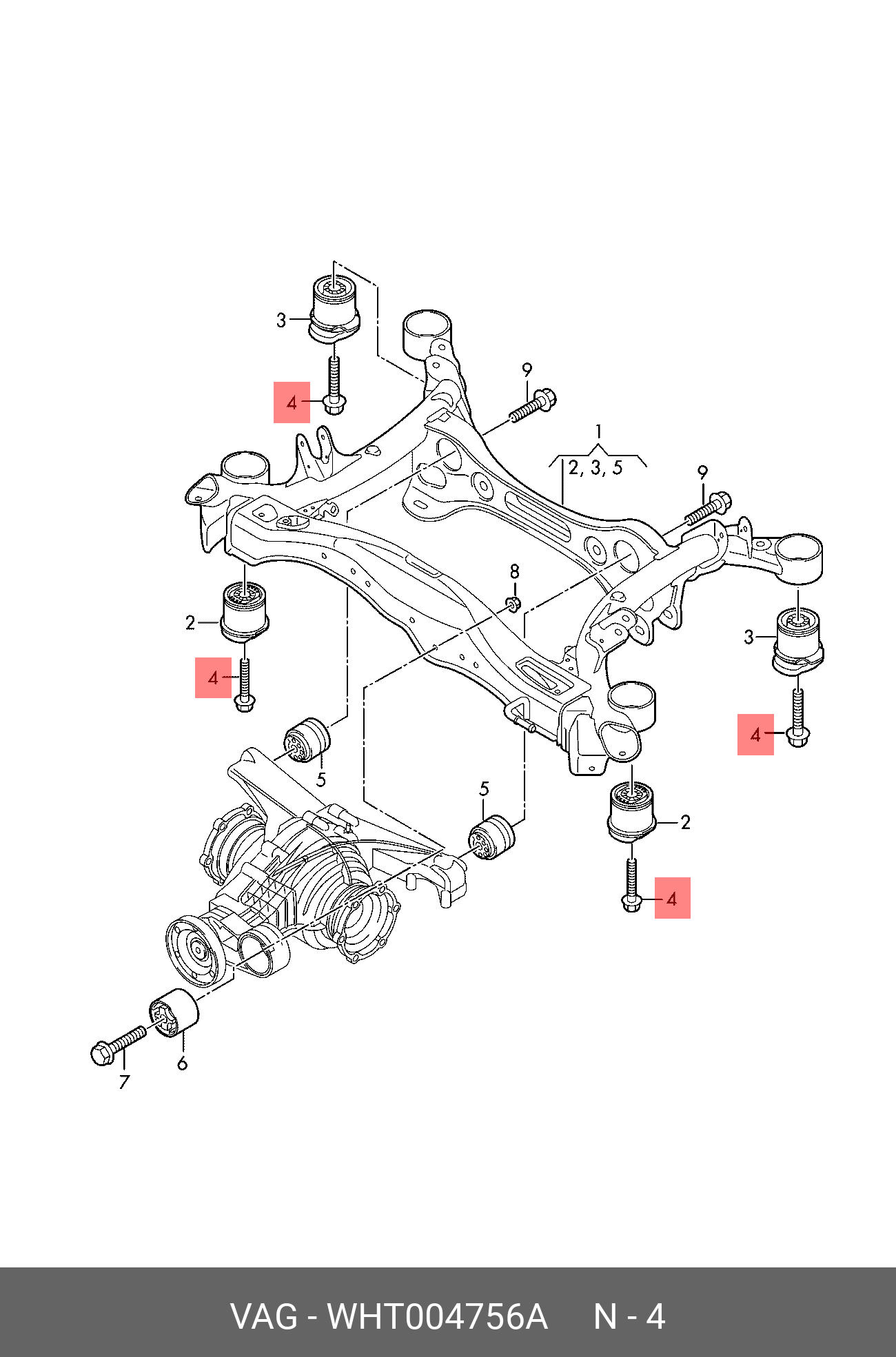 3
4
9
1
2, 3, 5
9
8
2
4
3
4
5
5
2
4
6
7

VAG - WHT004756A N - 4