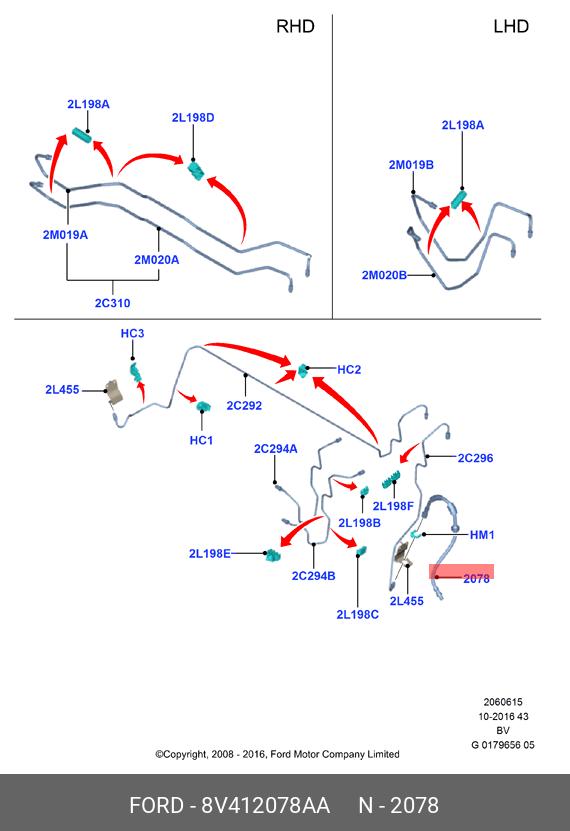 RHD

LHD

2L198A

2L198D

2M019A

2M020A

2C310

2L198A

2M019B

2M020B

HC3

2L455

HC1

2C292

HC2

2C294A

2C296

2L198F

2L198B

HM1

2L198E

2C294B

2L198C

2L455

2078

2060615
10-2016 43
BV
G 0179656 05

©Copyright, 2008 - 2016, Ford Motor Company Limited

FORD - 8V412078AA N - 2078