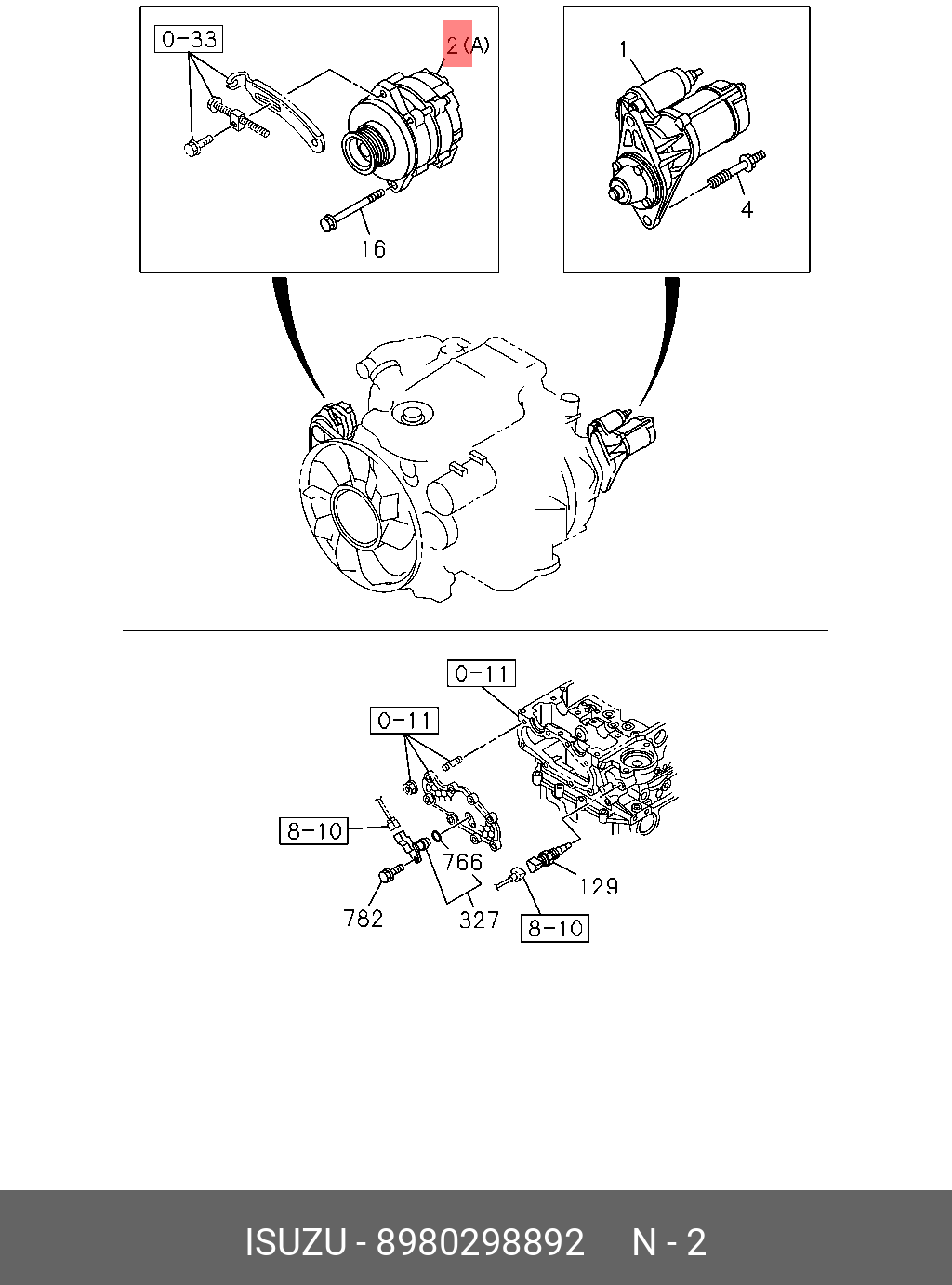 0-33

2(A)

16

1

4

0-11

0-11

8-10

766

129

782

327

8-10

ISUZU - 8980298892 N - 2