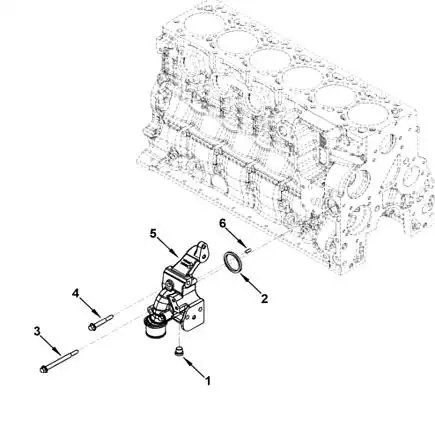 6
5
2
4
3
1