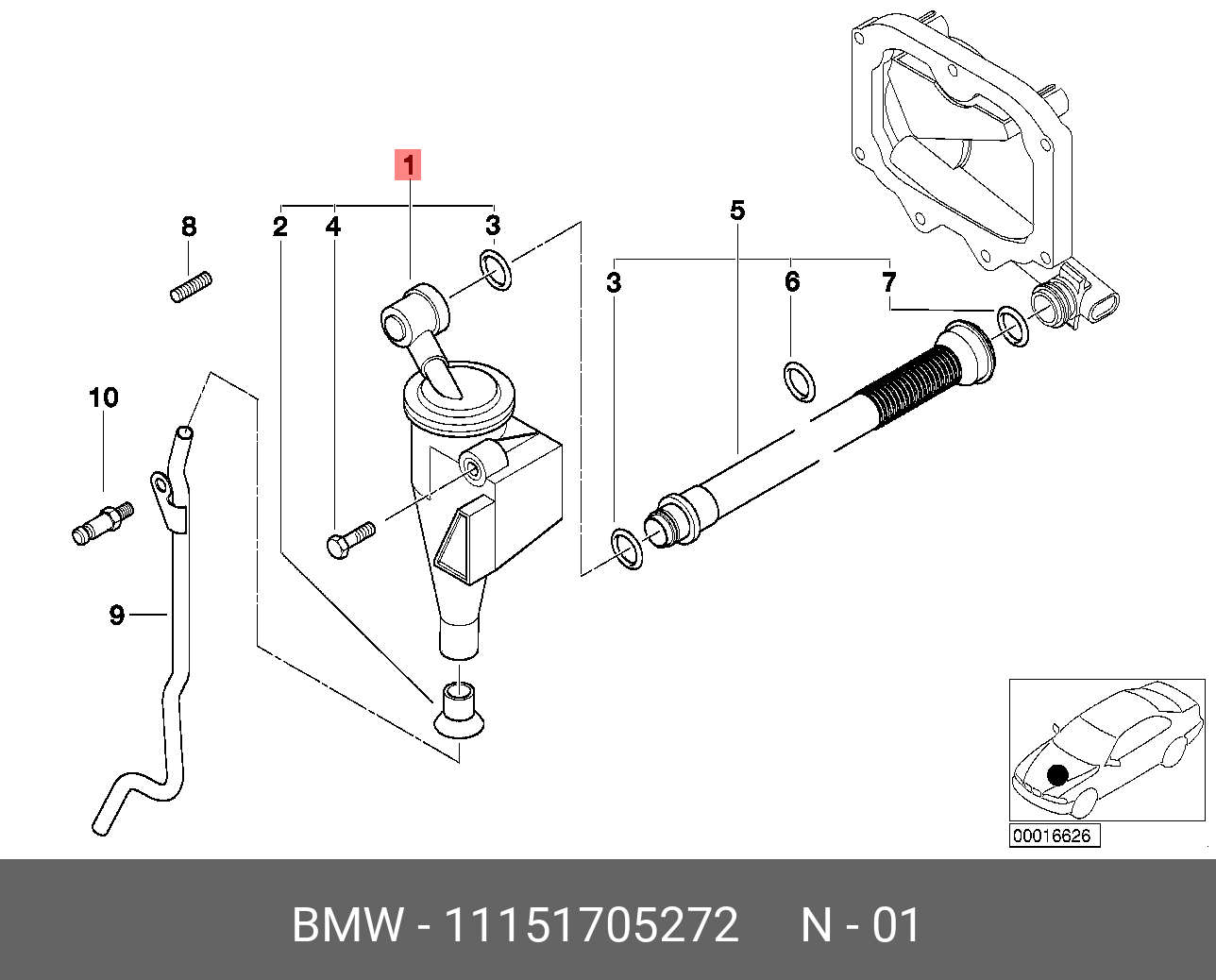 1
8
2
4
3
5
3
6
7
10
9
00016626
BMW - 11151705272 N - 01