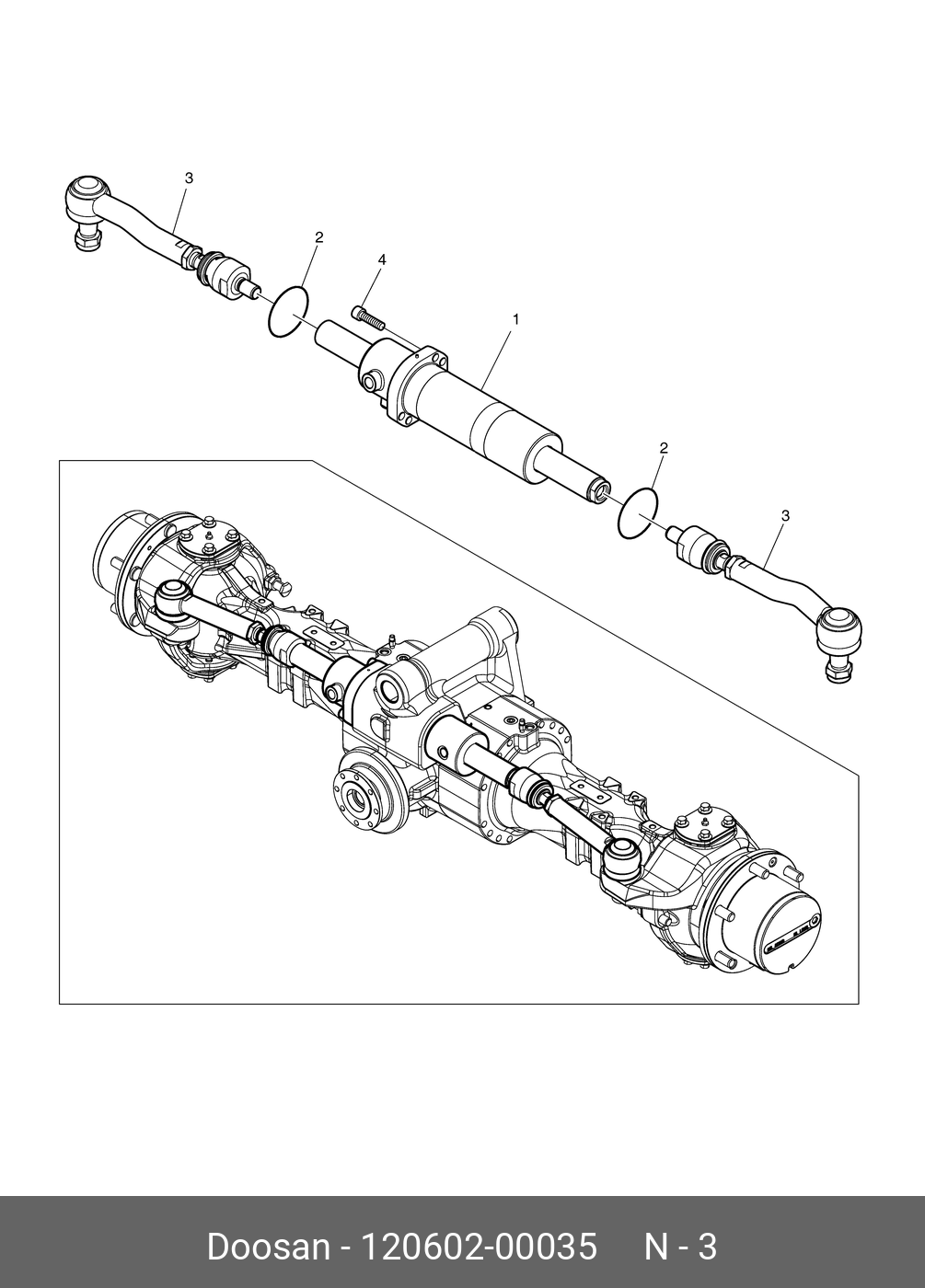 3

2

4

1

2

3

Doosan - 120602-00035 N - 3