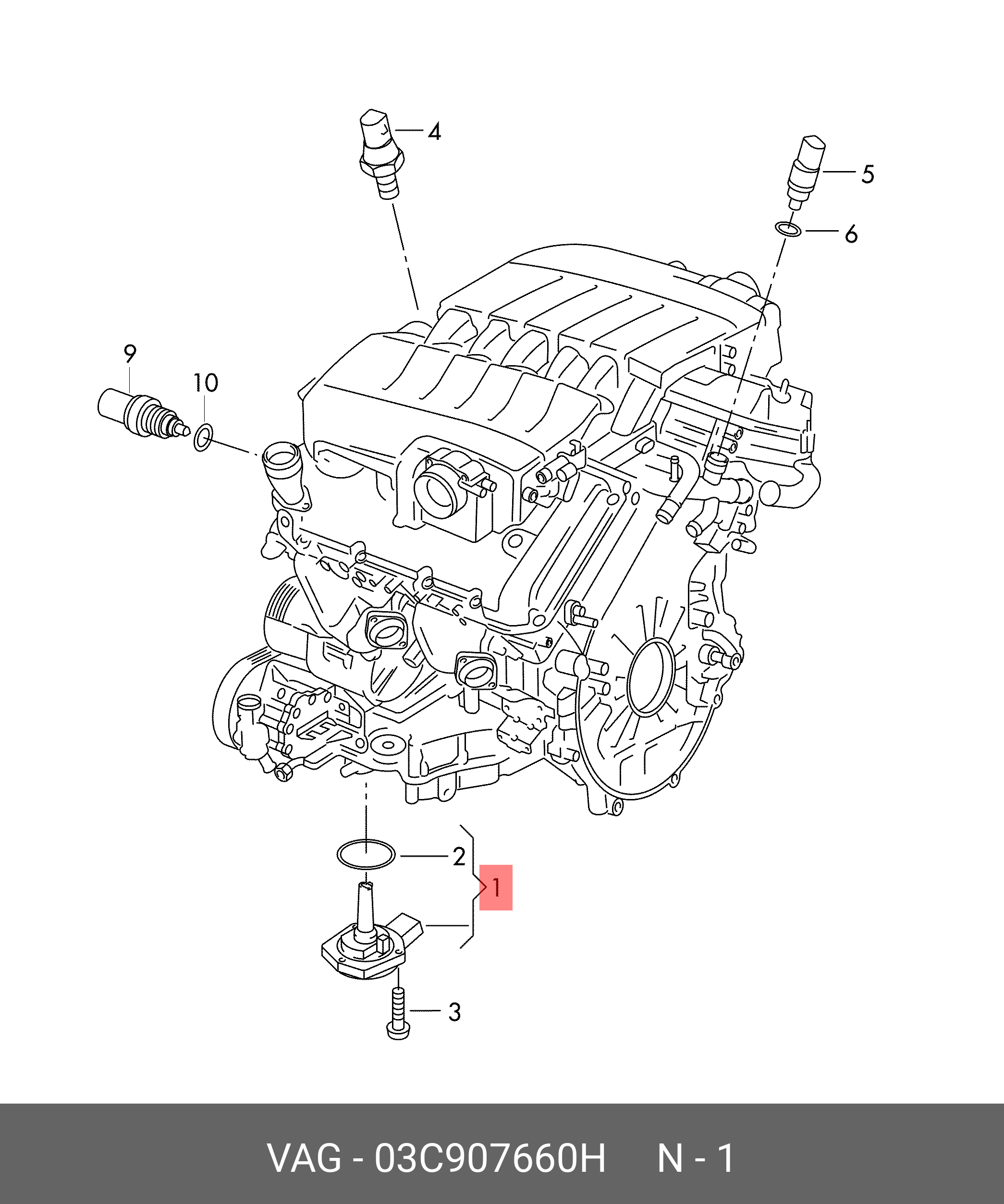 4

5

6

9

10

2

1

3

VAG - 03C907660H N - 1