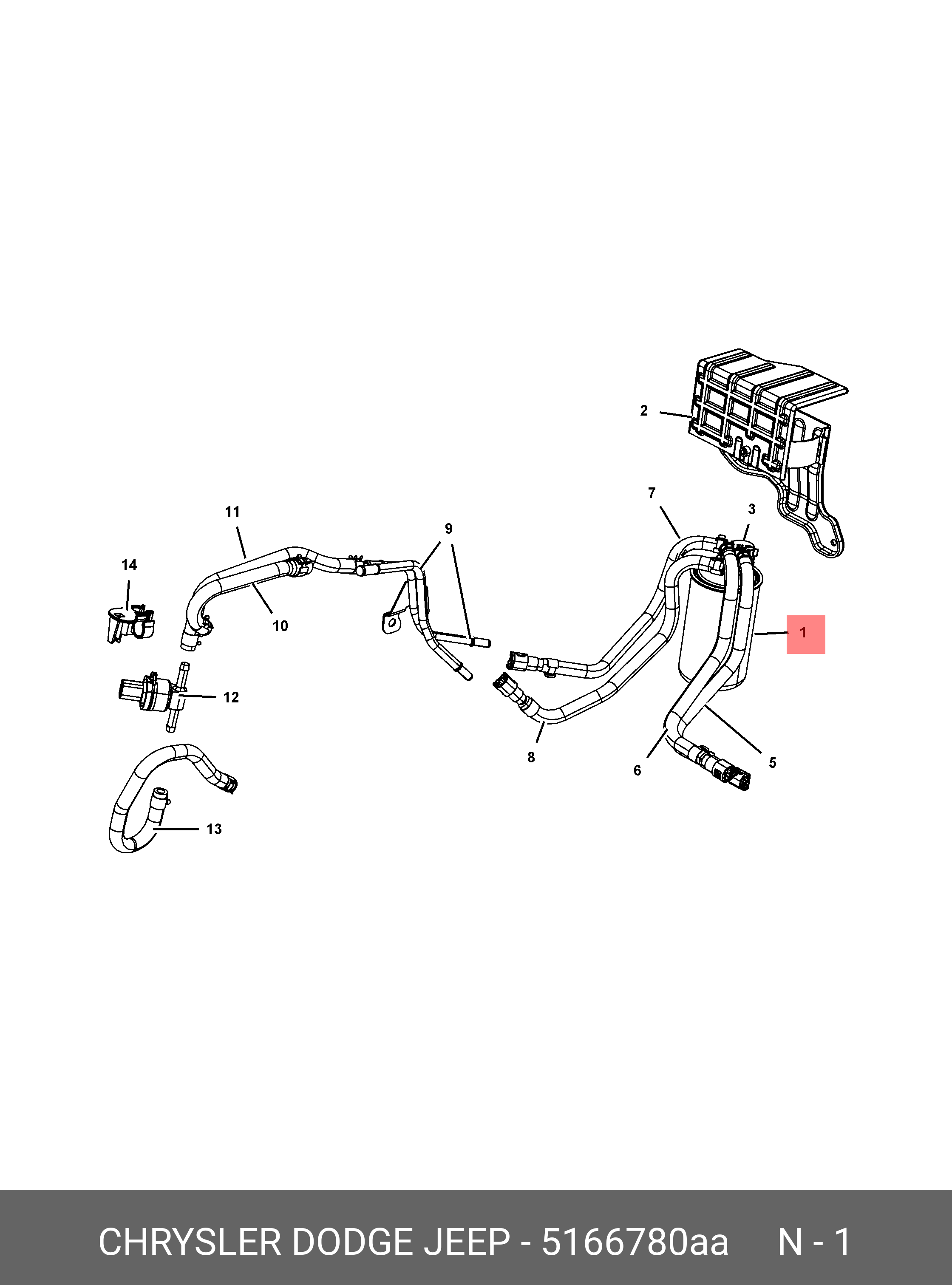 2
7
3
11
9
14
10
1
12
8
6
5
13

CHRYSLER DODGE JEEP - 5166780aa N - 1