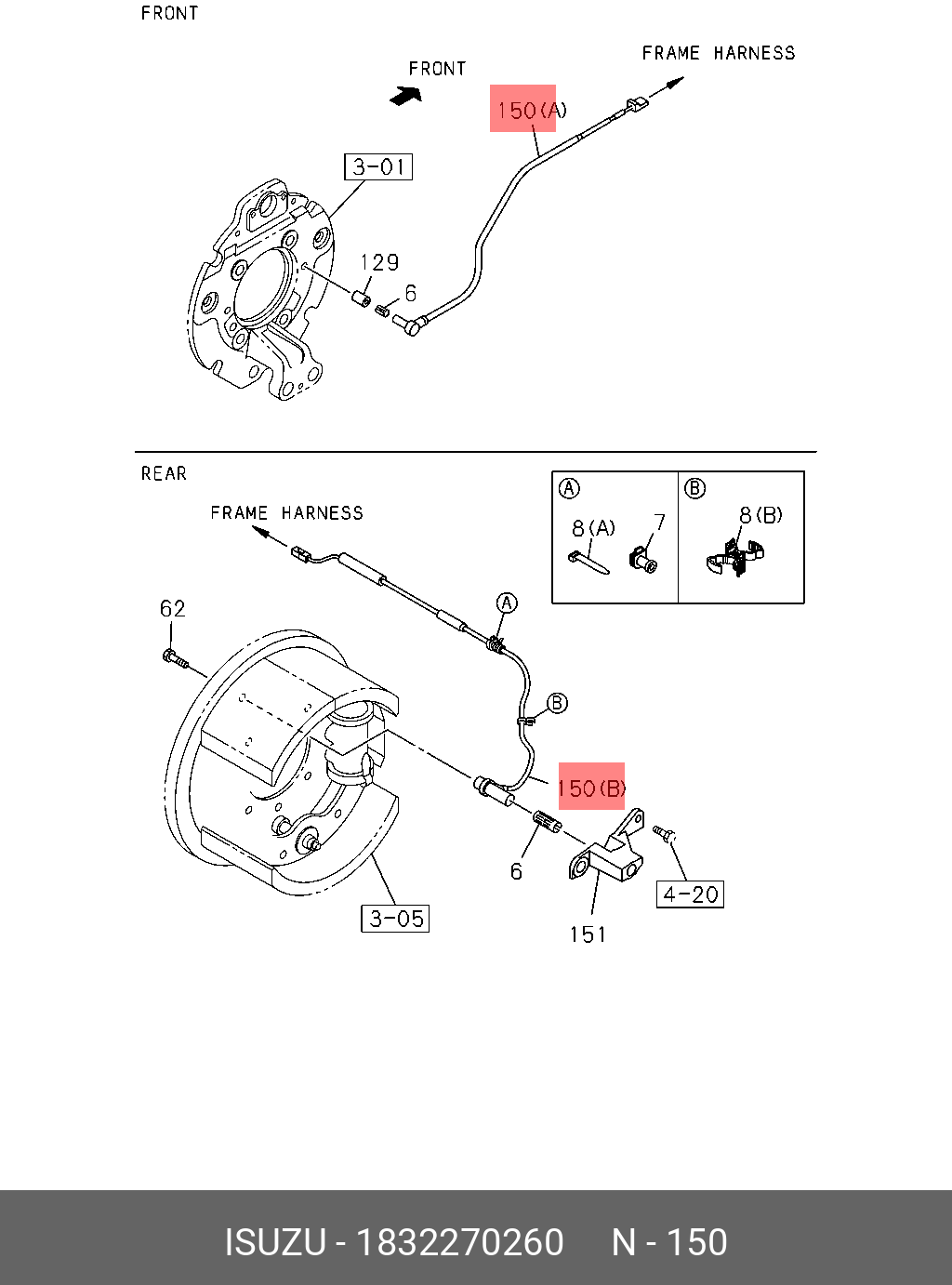 FRONT

FRONT

FRAME HARNESS

150(A)

3-01

129

6

REAR

FRAME HARNESS

A

8(A)

7

B

8(B)

62

A

B

150(B)

6

4-20

3-05

151

ISUZU - 1832270260 N - 150