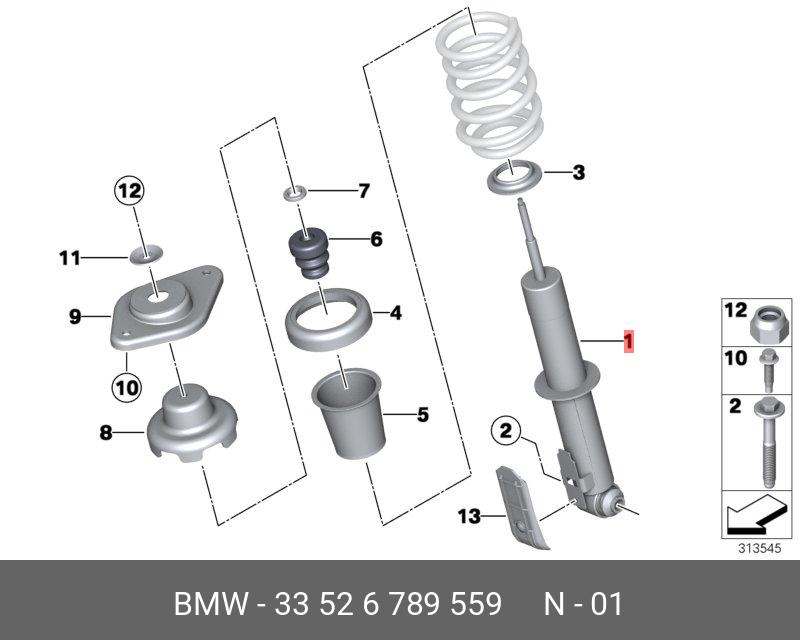 12
11
9
10
8
7
6
4
5
3
1
2
13
12
10
2
313545

BMW - 33 52 6 789 559 N - 01