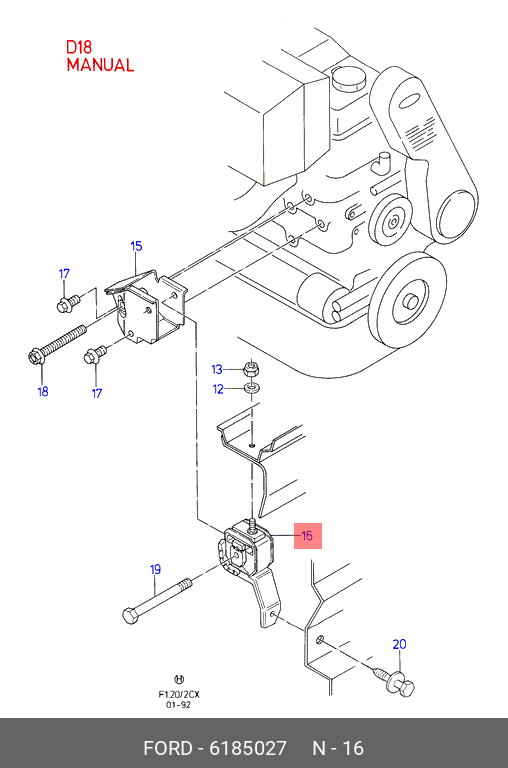 D18
MANUAL

15

17

18

17

13

12

16

19

20

H
F1.20/2CX
01-92

FORD - 6185027     N - 16