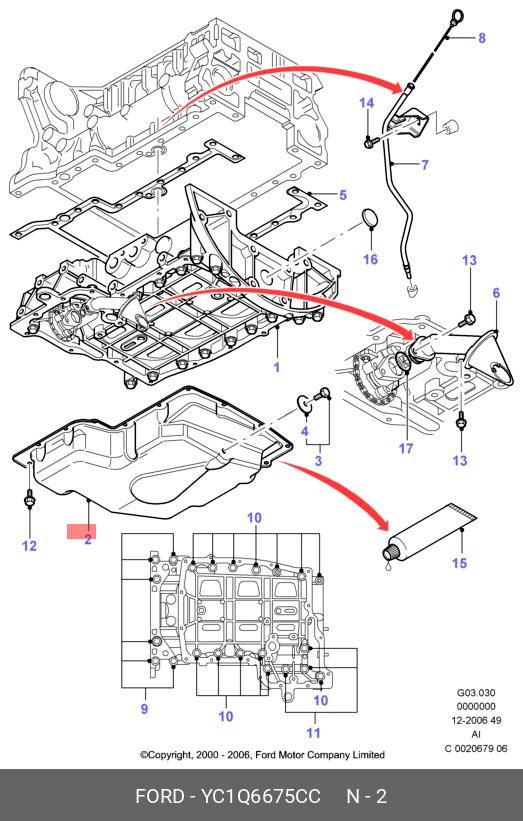 8
14
7
5
16
13
6
1
4
3
17
13
12
2
10
15
9
10
10
11
G03.030
0000000
12-2006 49
AI
C 0020679 06
©Copyright, 2000 - 2006, Ford Motor Company Limited
FORD - YC1Q6675CC N - 2