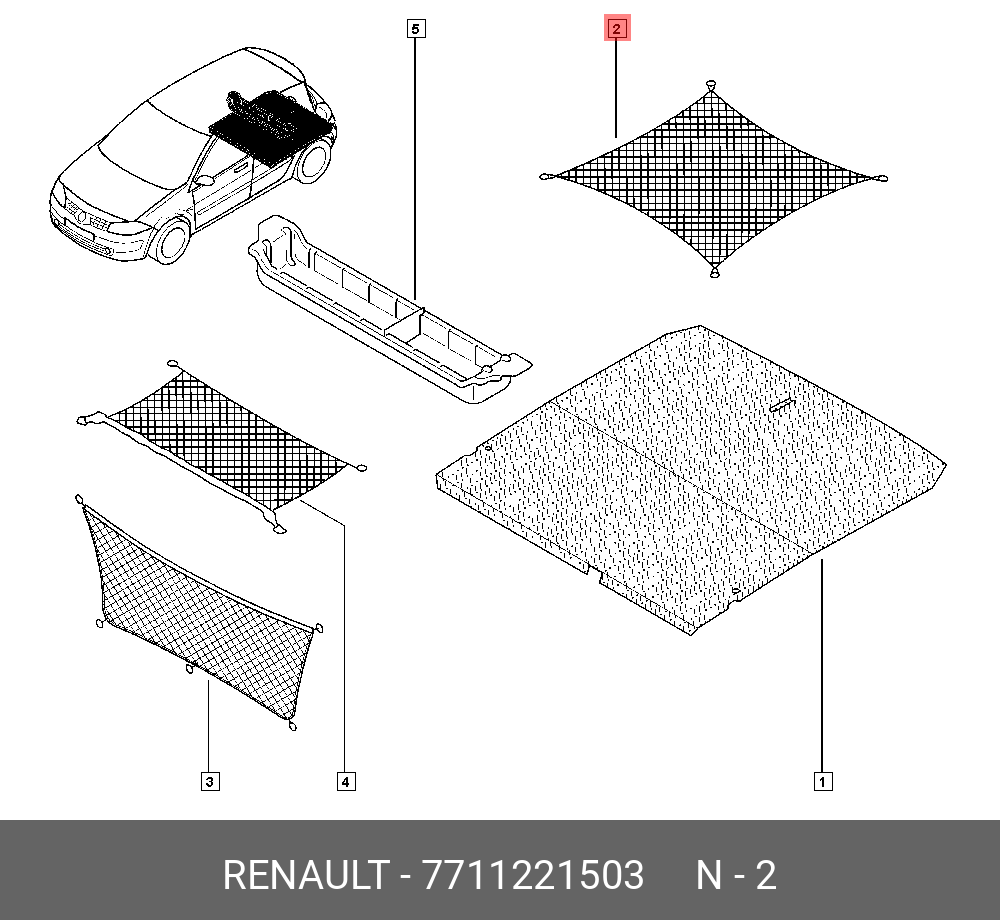 5
2
3
4
1
RENAULT - 7711221503 N - 2