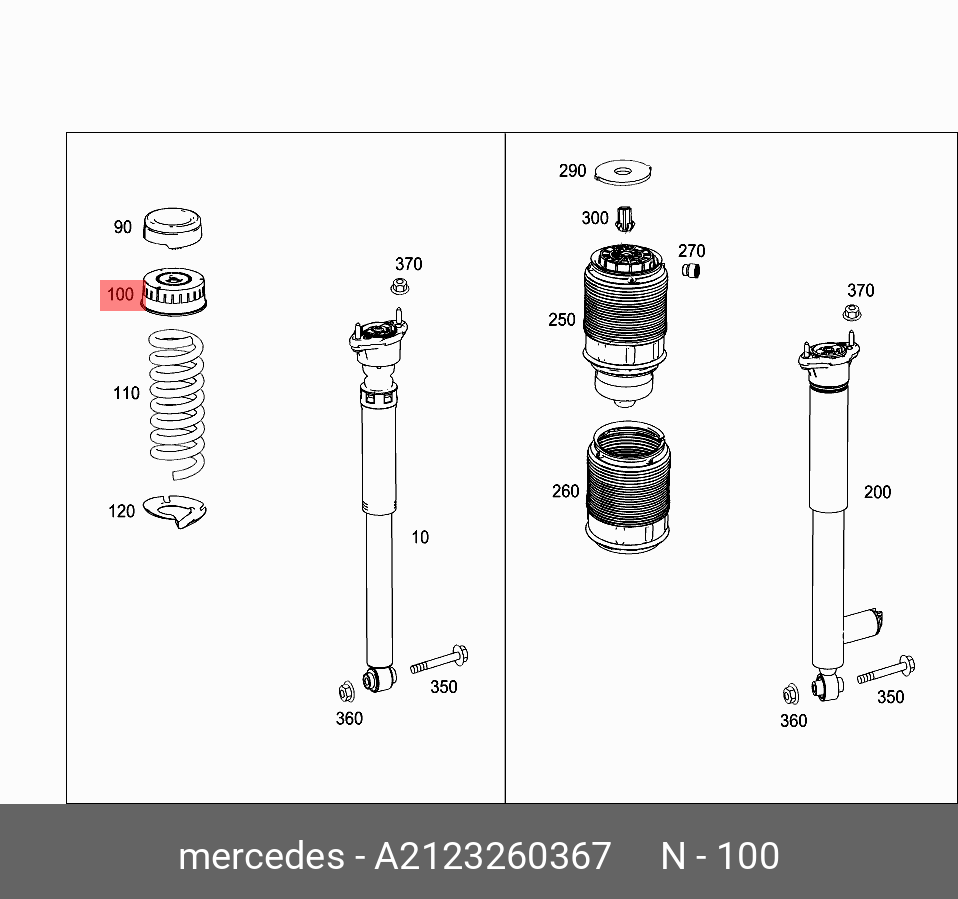 90

100

110

120

370

10

350

360

290

300

270

250

260

370

200

350

360

mercedes - A2123260367 N - 100