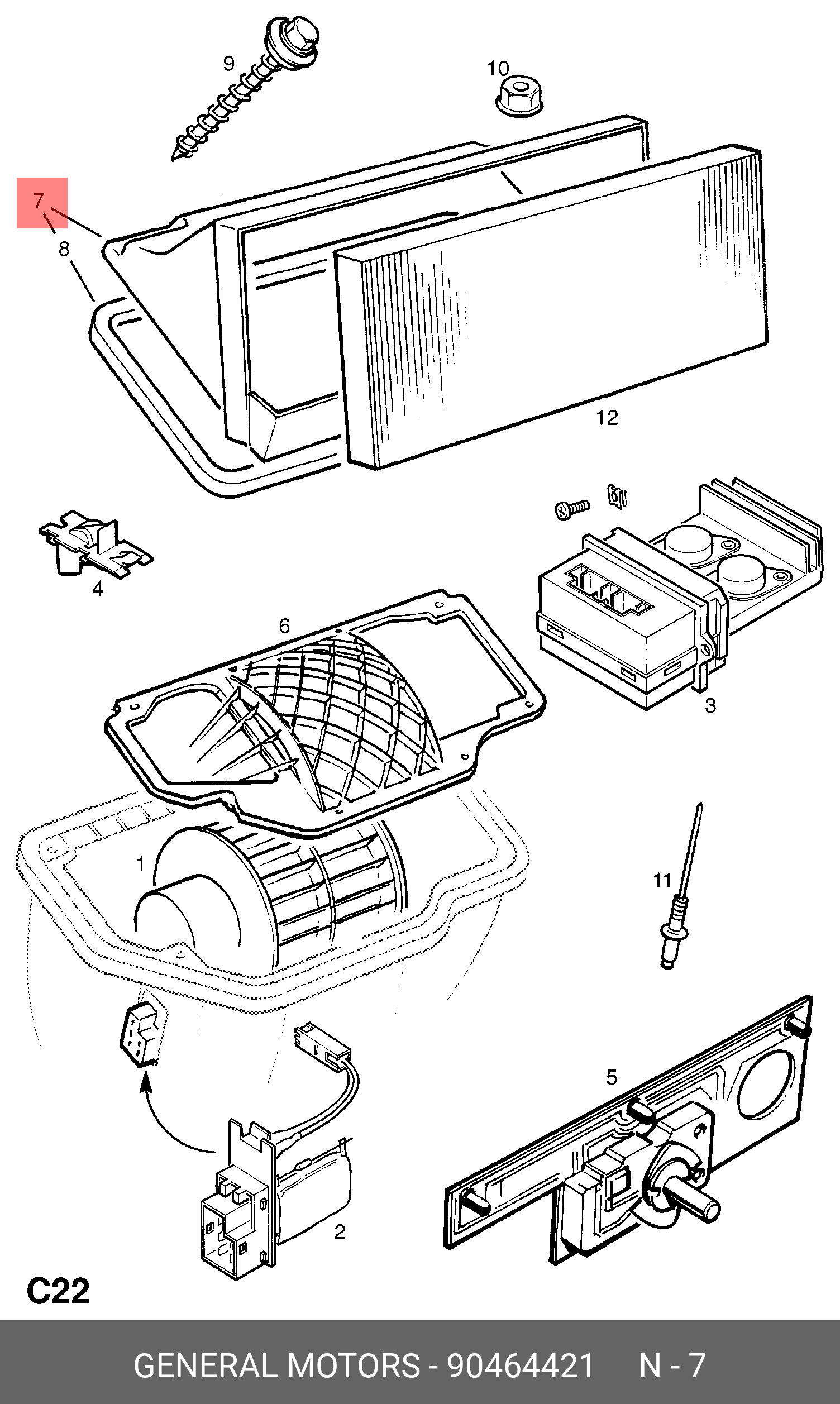 9
10
7
8
12
4
6
3
1
11
5
2
C22

GENERAL MOTORS - 90464421 N - 7