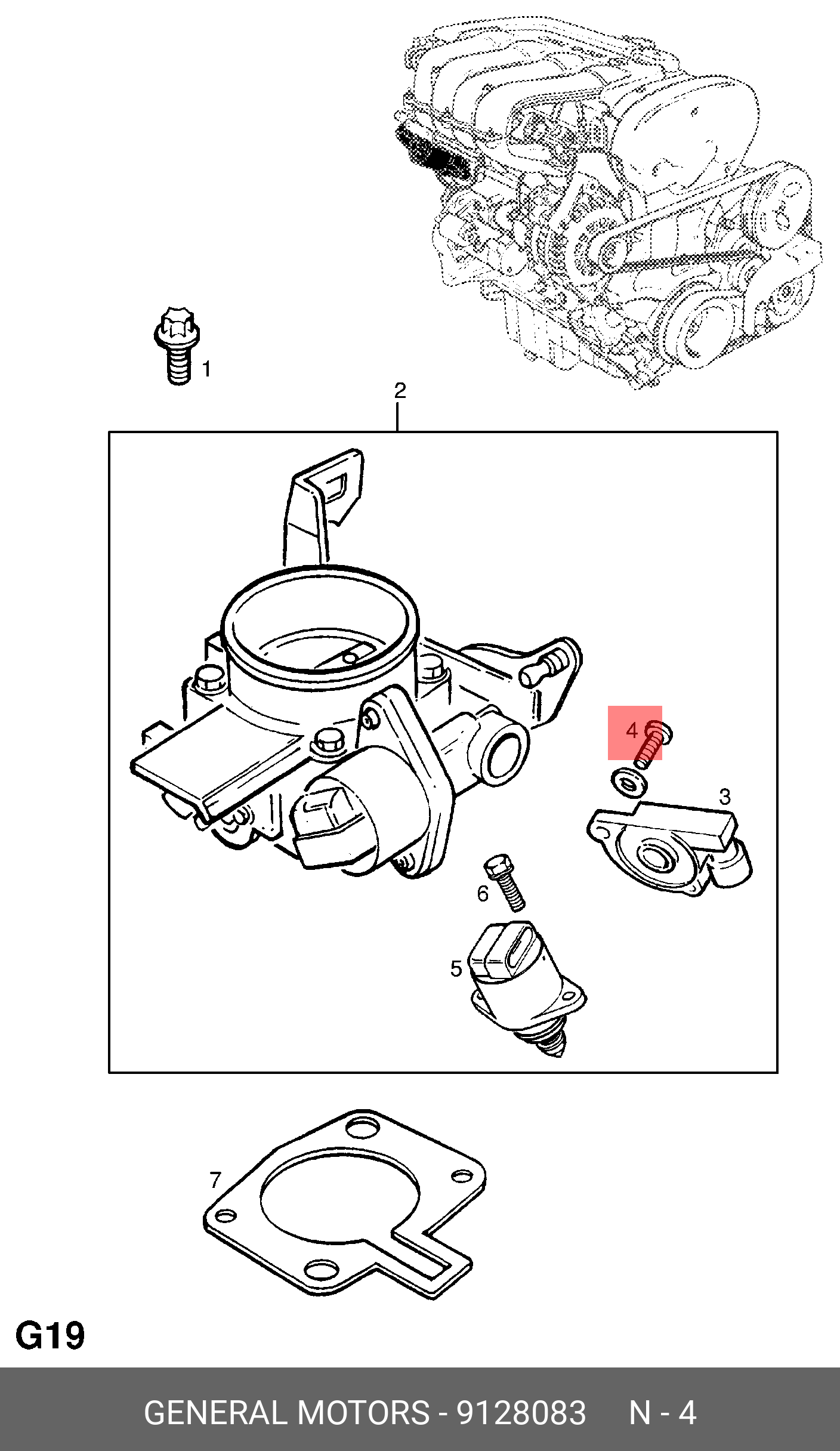 1

2

4

3

6

5

7

G19

GENERAL MOTORS - 9128083 N - 4