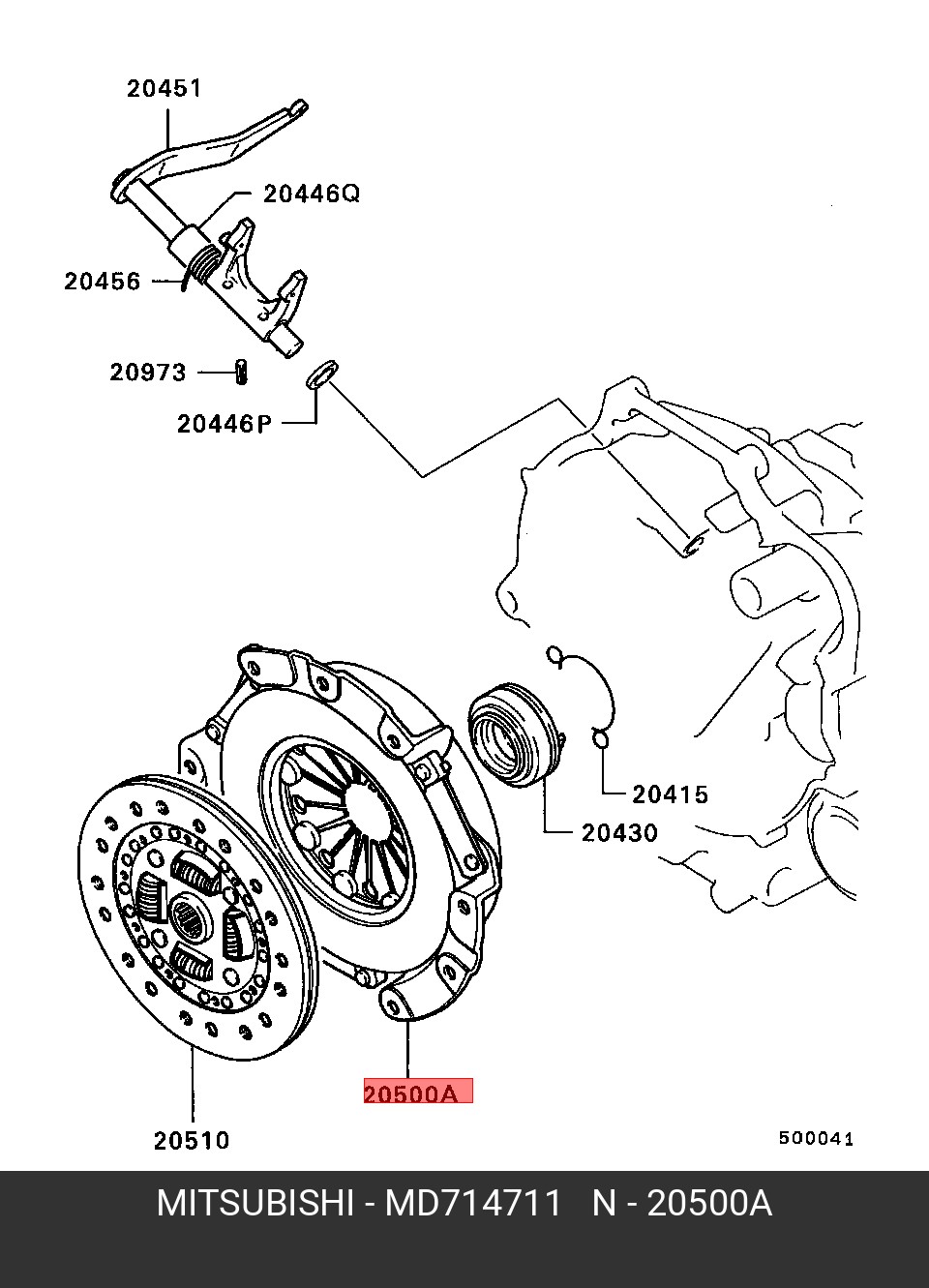 20451
20446Q
20456
20973
20446P
20415
20430
20500A
20510
500041

MITSUBISHI - MD714711 N - 20500A