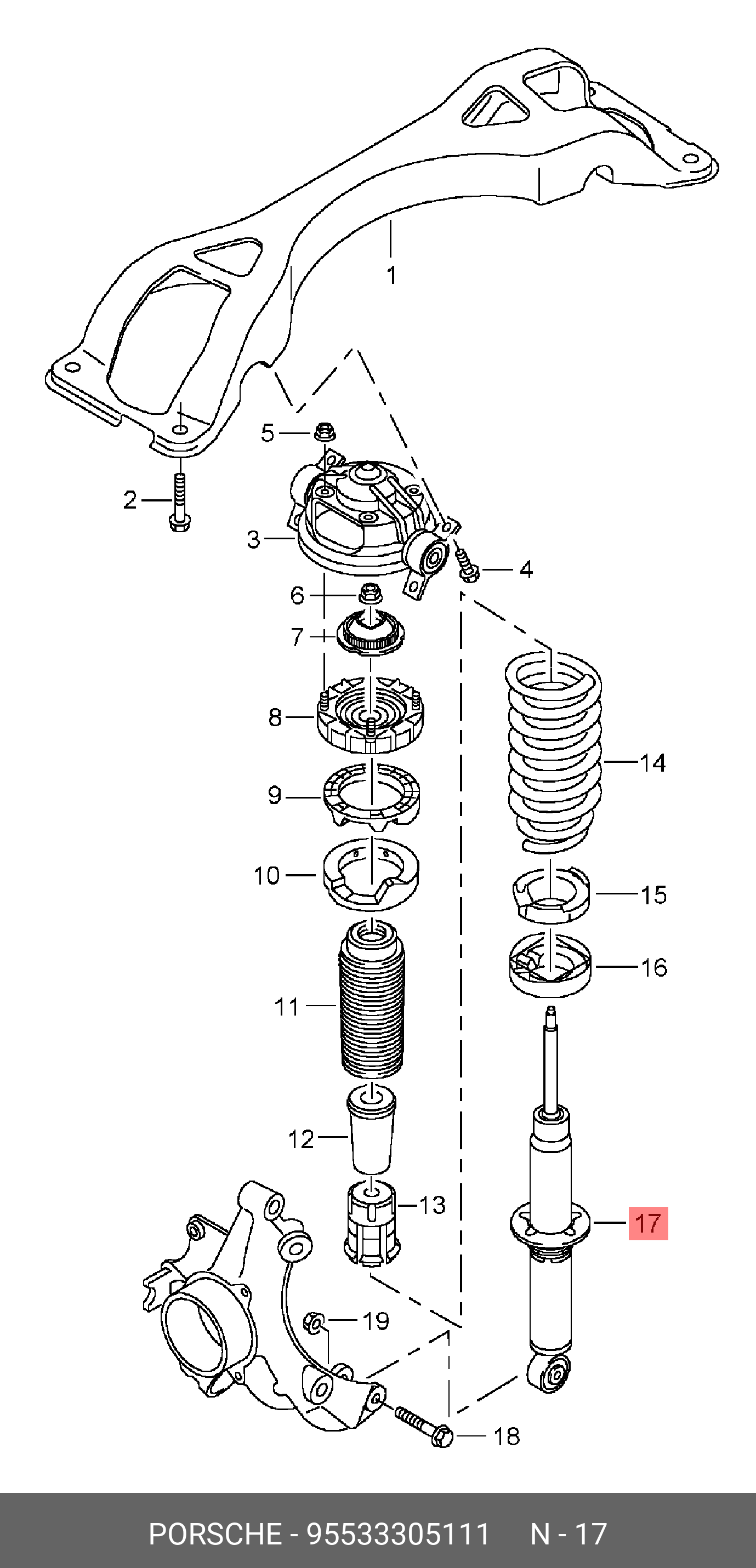 1
5
2
3
4
6
7
8
9
10
11
12
13
14
15
16
17
19
18

PORSCHE - 95533305111 N - 17