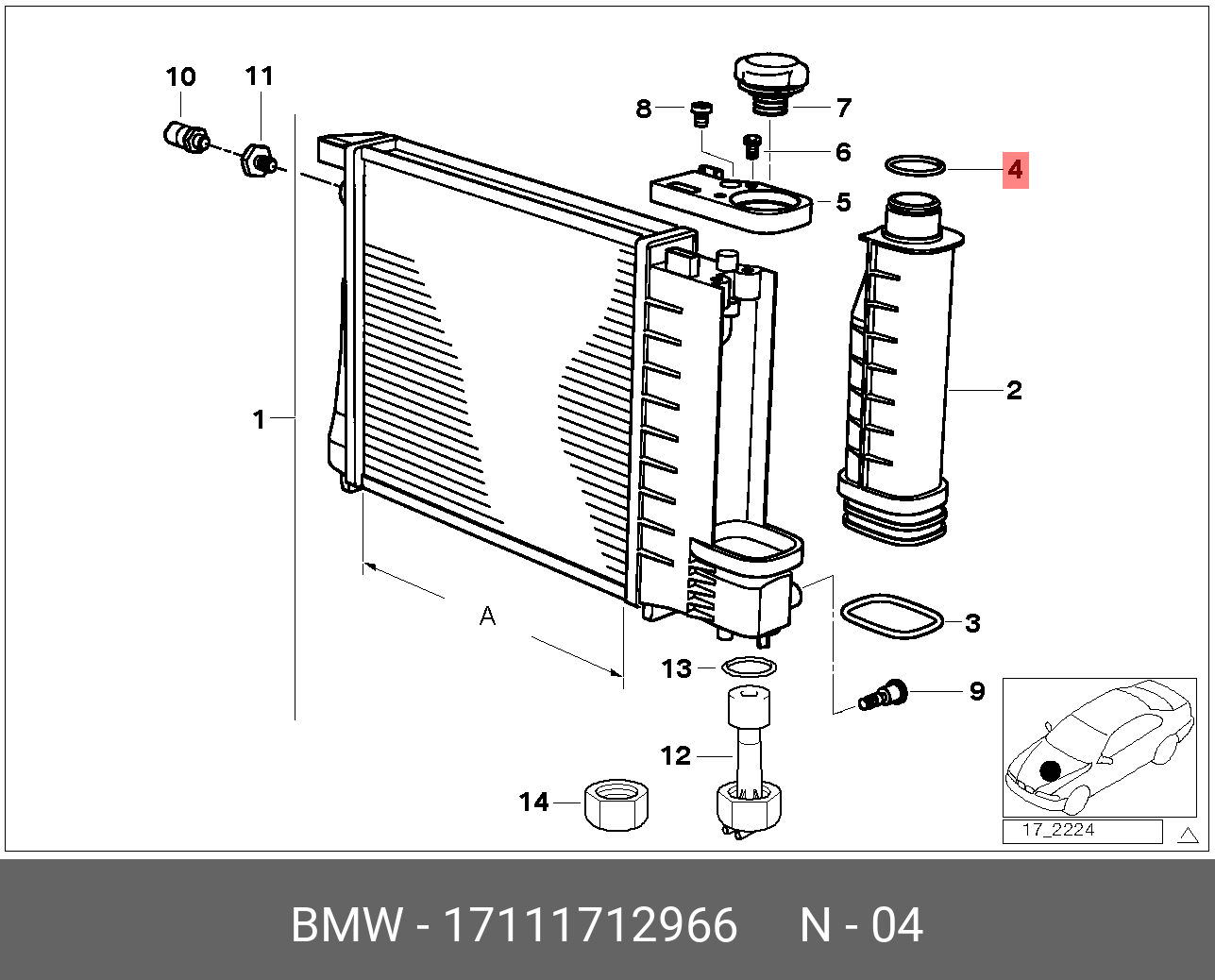 10
11
8
7
6
4
5
1
2
A
3
13
9
12
14
17_2224

BMW - 17111712966 N - 04