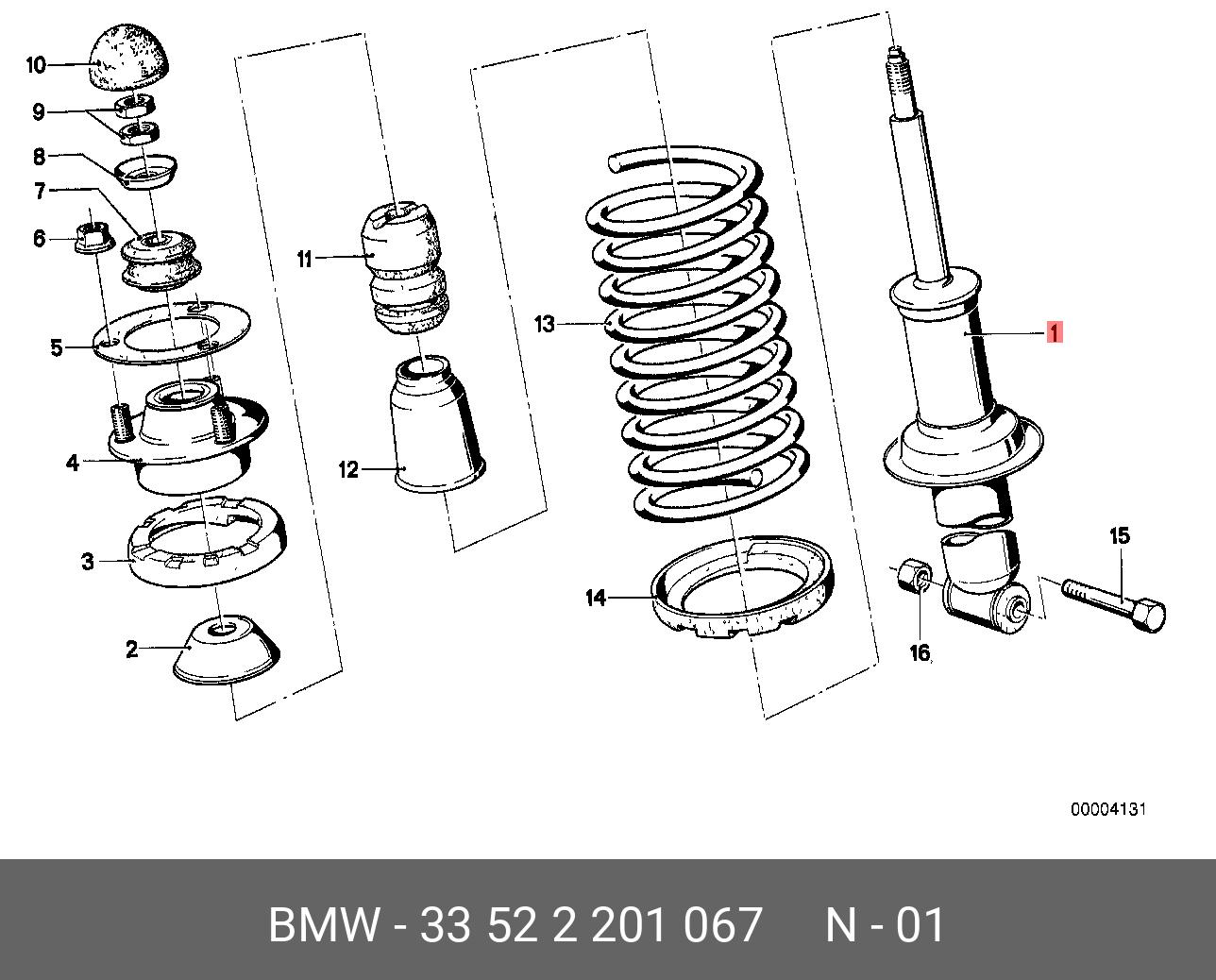 10
9
8
7
6
5
4
3
2
11
12
13
14
1
15
16

00004131

BMW - 33 52 2 201 067     N - 01