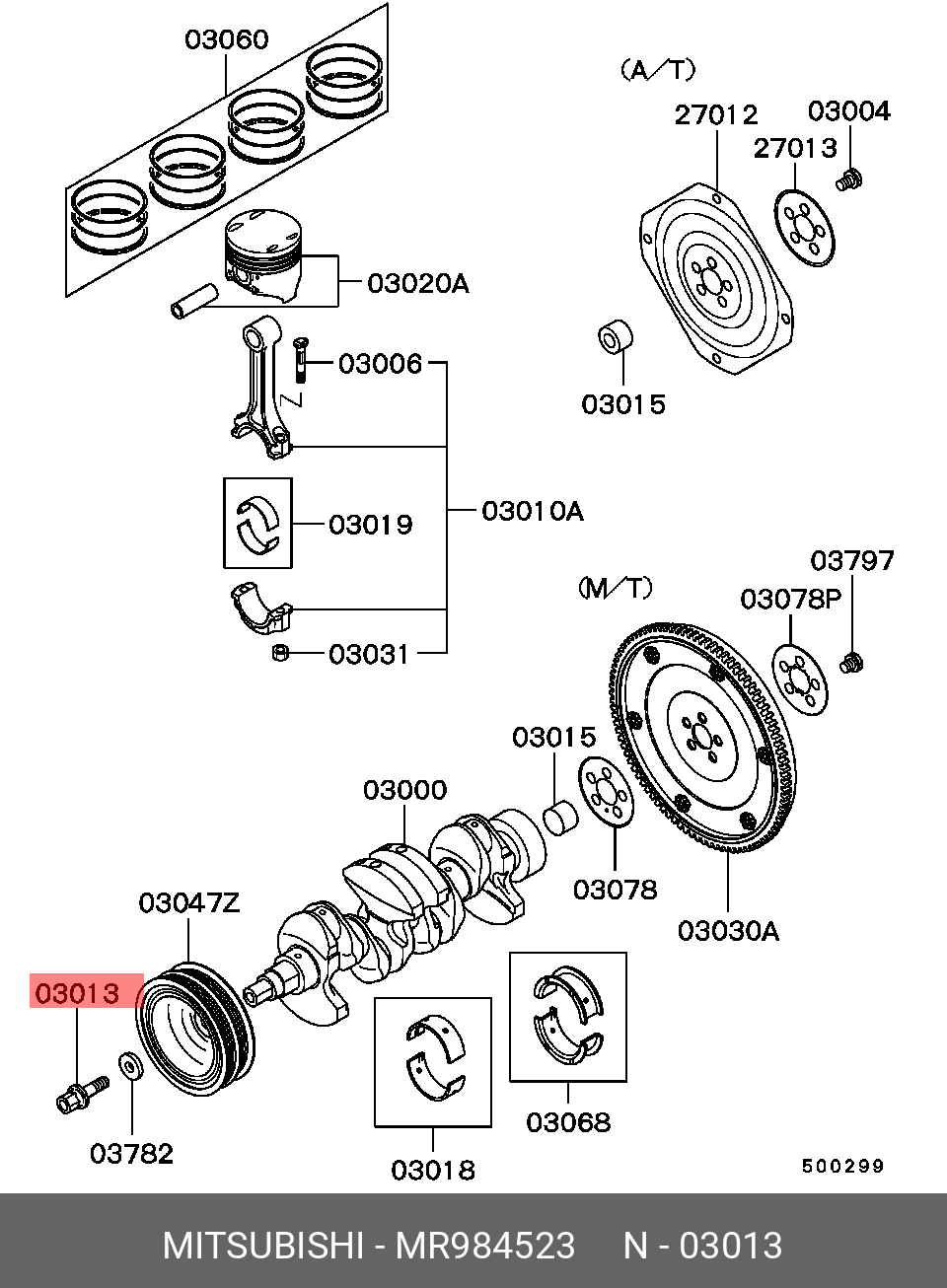 03060
(A/T)
27012
03004
27013
03020A
03006
03015
03019
03010A
03797
(M/T)
03078P
03031
03015
03000
03078
03047Z
03030A
03013
03782
03018
03068
500299
MITSUBISHI - MR984523 N - 03013