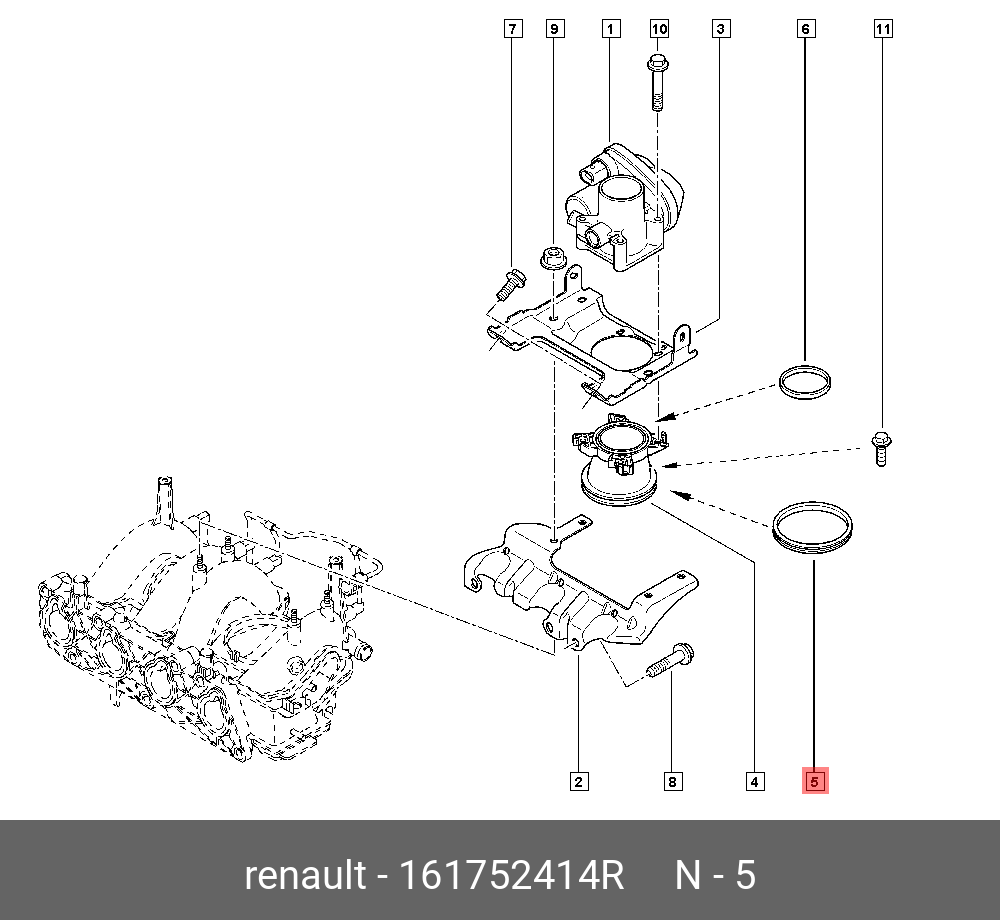 7
9
1
10
3
6
11
2
8
4
5

renault - 161752414R N - 5