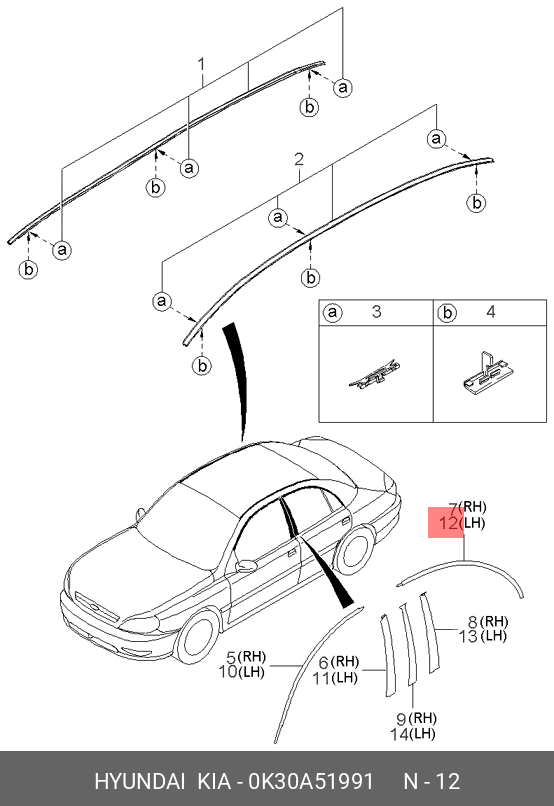 1
a
b
a
b
a
b
2
a
b
a
b
a
b

| a 3 | b 4 |
|---|---|
| | |

7(RH)
12(LH)
8(RH)
13(LH)
5(RH)
10(LH)
6(RH)
11(LH)
9(RH)
14(LH)

HYUNDAI KIA - 0K30A51991 N - 12