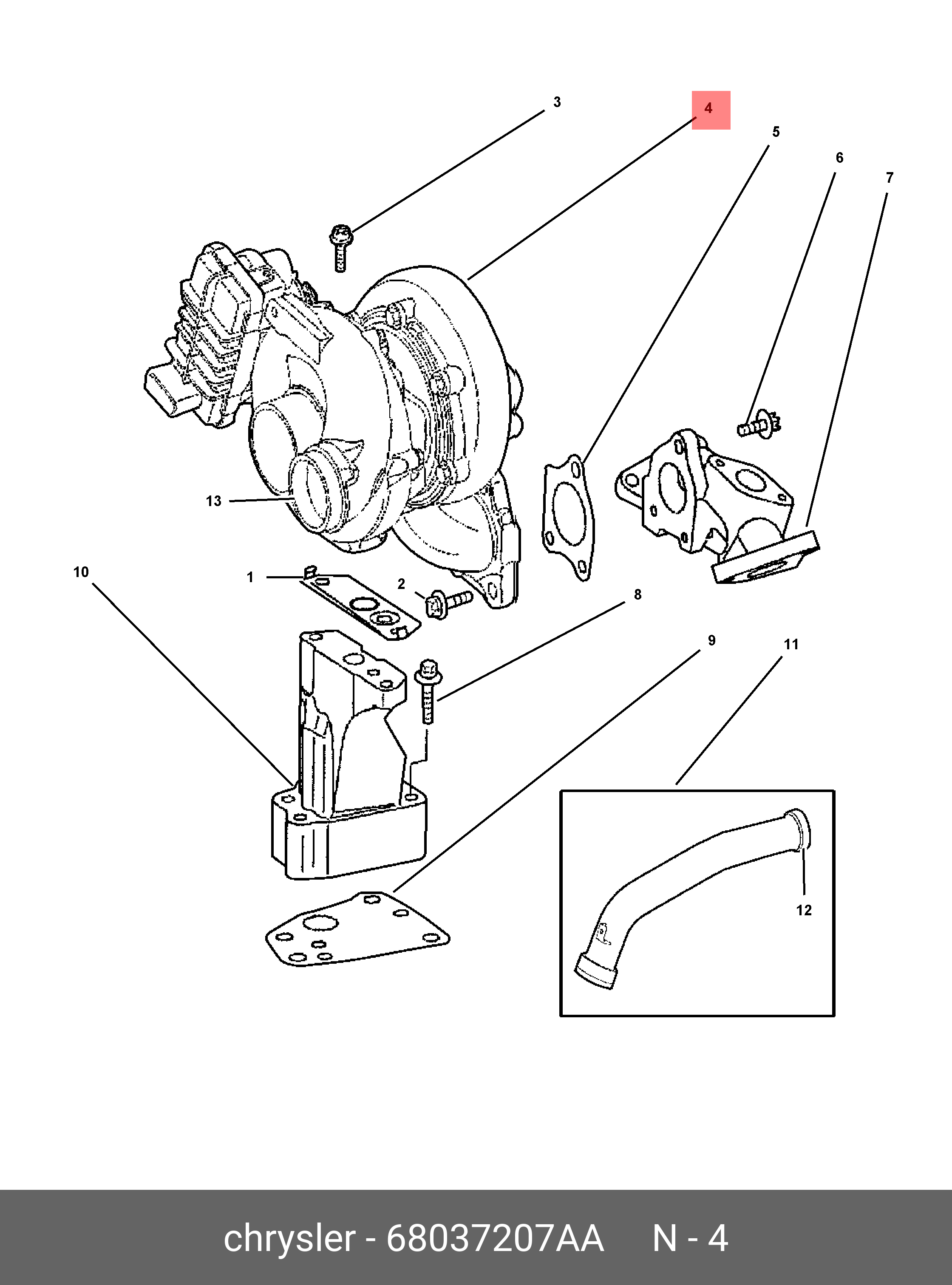 3
4
5
6
7
13
10
1
2
8
9
11
12

chrysler - 68037207AA N - 4