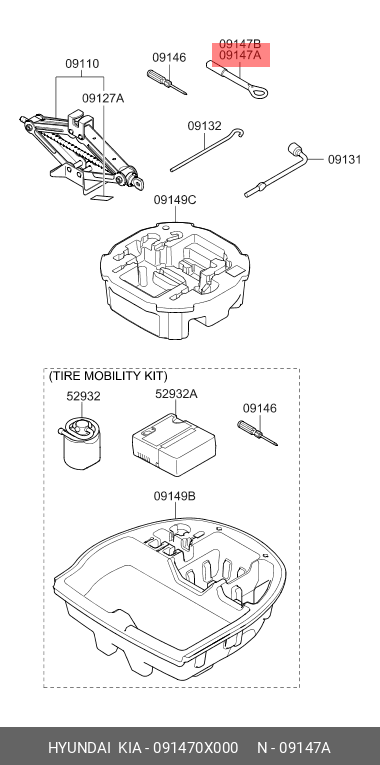 09110
09127A
09146
09147B
09147A
09132
09131
09149C
(TIRE MOBILITY KIT)
52932
52932A
09146
09149B
HYUNDAI KIA - 091470X000 N - 09147A