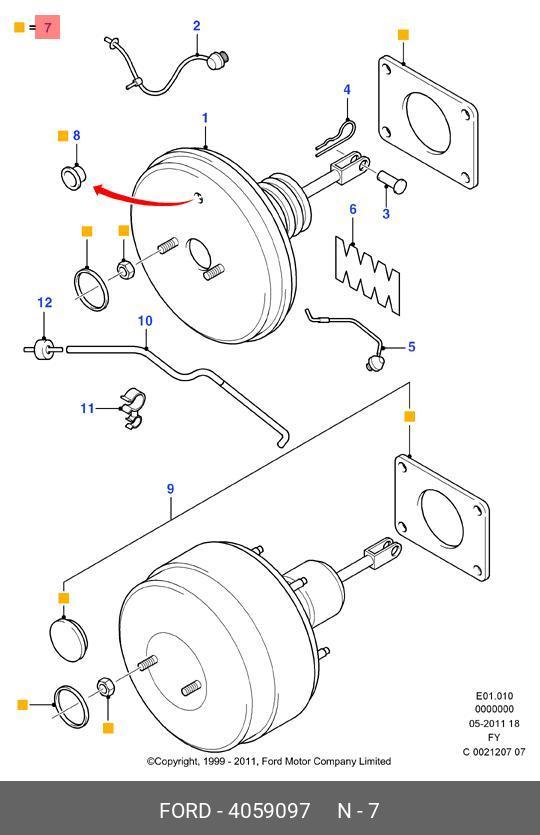 = 7

2

1

4

8

3

6

12

10

5

11

9

E01.010
0000000
05-2011 18
FY
C 0021207 07

©Copyright, 1999 - 2011, Ford Motor Company Limited

FORD - 4059097 N - 7