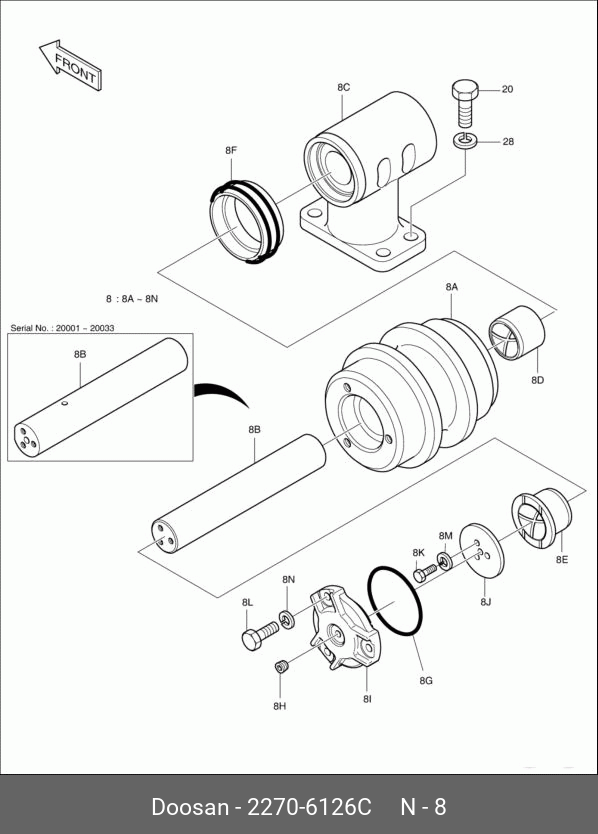 FRONT

8C

20

28

8F

8 : 8A ~ 8N

8A

Serial No. : 20001 ~ 20033

8B

8D

8B

8E

8M

8K

8J

8N

8L

8G

8I

8H

Doosan - 2270-6126C N - 8