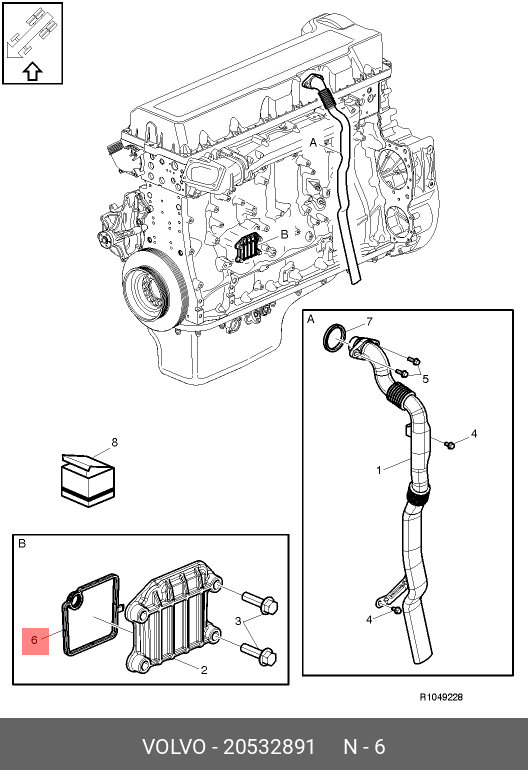 A
B
A
7
5
4
1
4
8
B
6
3
2
R1049228
VOLVO - 20532891 N - 6