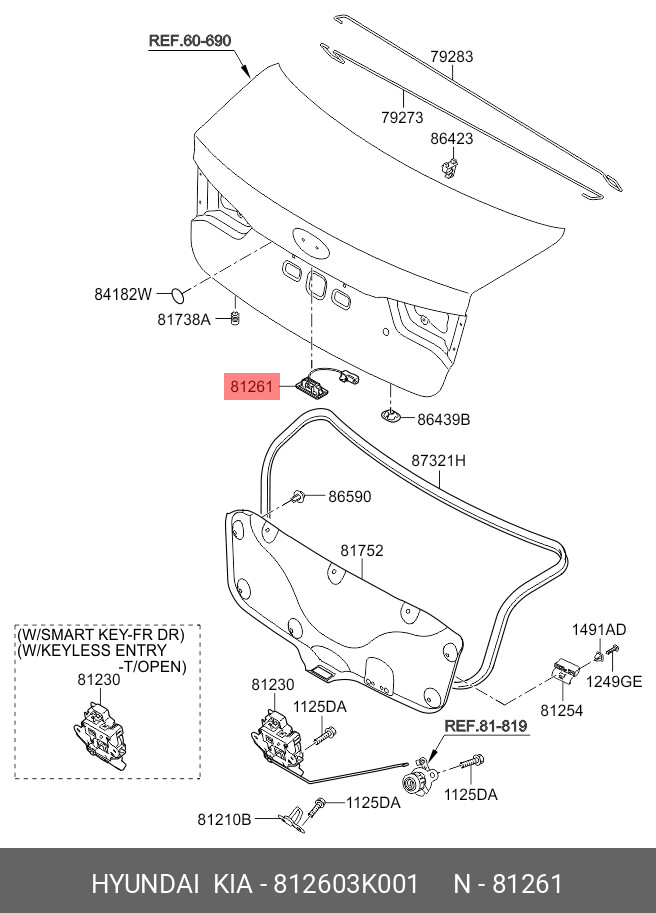 REF.60-690
79283
79273
86423
84182W
81738A
81261
86439B
87321H
86590
81752
(W/SMART KEY-FR DR)
(W/KEYLESS ENTRY
-T/OPEN)
81230
81230
1125DA
1491AD
1249GE
81254
REF.81-819
1125DA
81210B
1125DA
HYUNDAI KIA - 812603K001 N - 81261