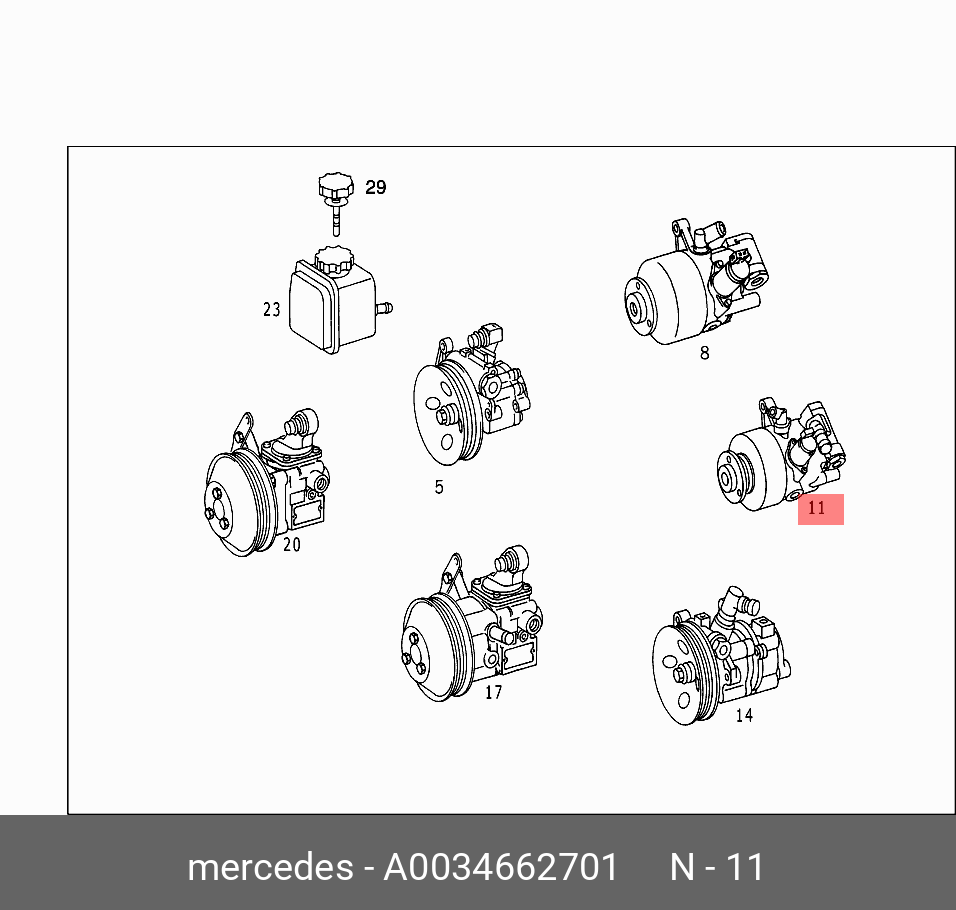 29

23

8

5

11

20

17

14

mercedes - A0034662701 N - 11