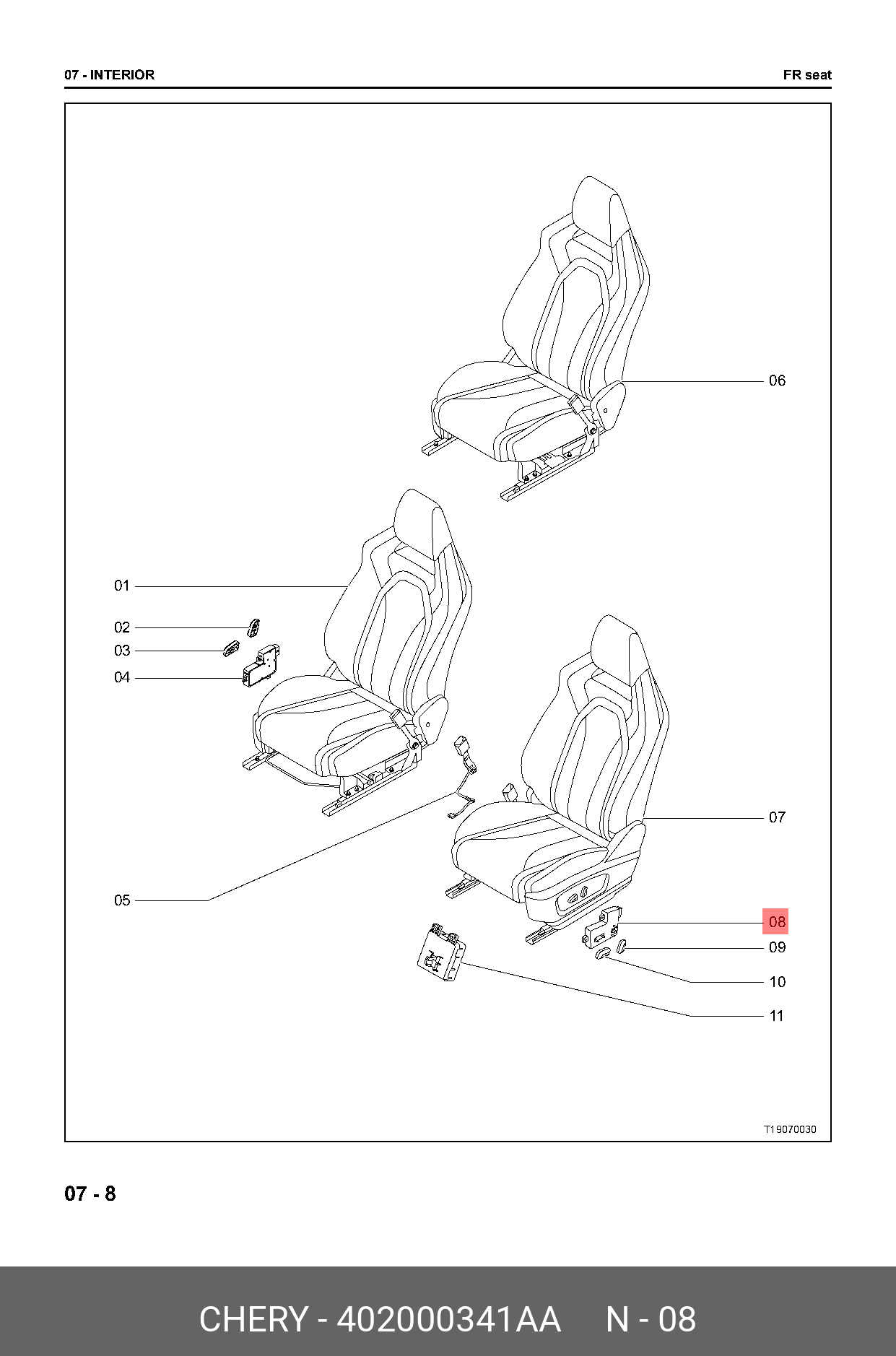 07 - INTERIOR

FR seat

06

01

02

03

04

05

07

08

09

10

11

T19070030

07 - 8

CHERY - 402000341AA N - 08