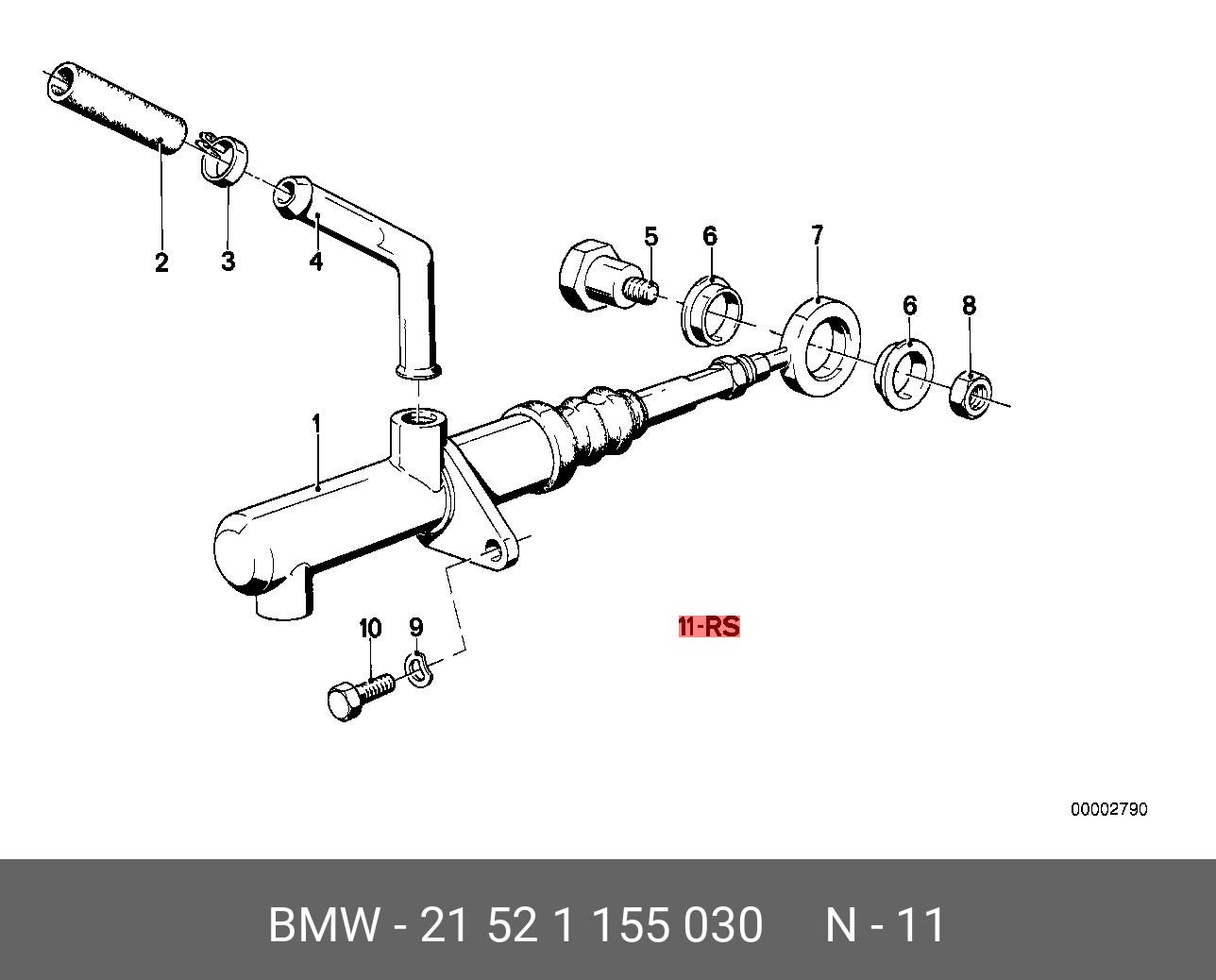 2
3
4
5
6
7
6
8
1
10
9
11-RS
00002790

BMW - 21 52 1 155 030 N - 11