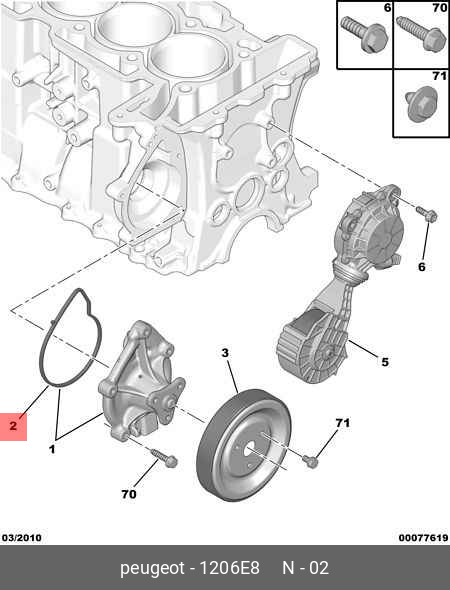 6
70
71
6
5
3
71
2
1
70
03/2010
00077619
peugeot - 1206E8 N - 02