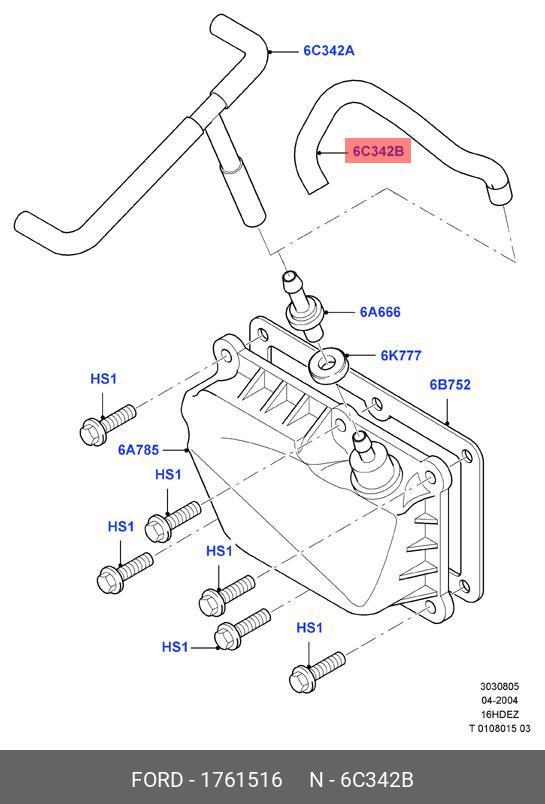 6C342A

6C342B

6A666

6K777

6B752

HS1

6A785

HS1

HS1

HS1

HS1

HS1

3030805
04-2004
16HDEZ
T 0108015 03

FORD - 1761516 N - 6C342B