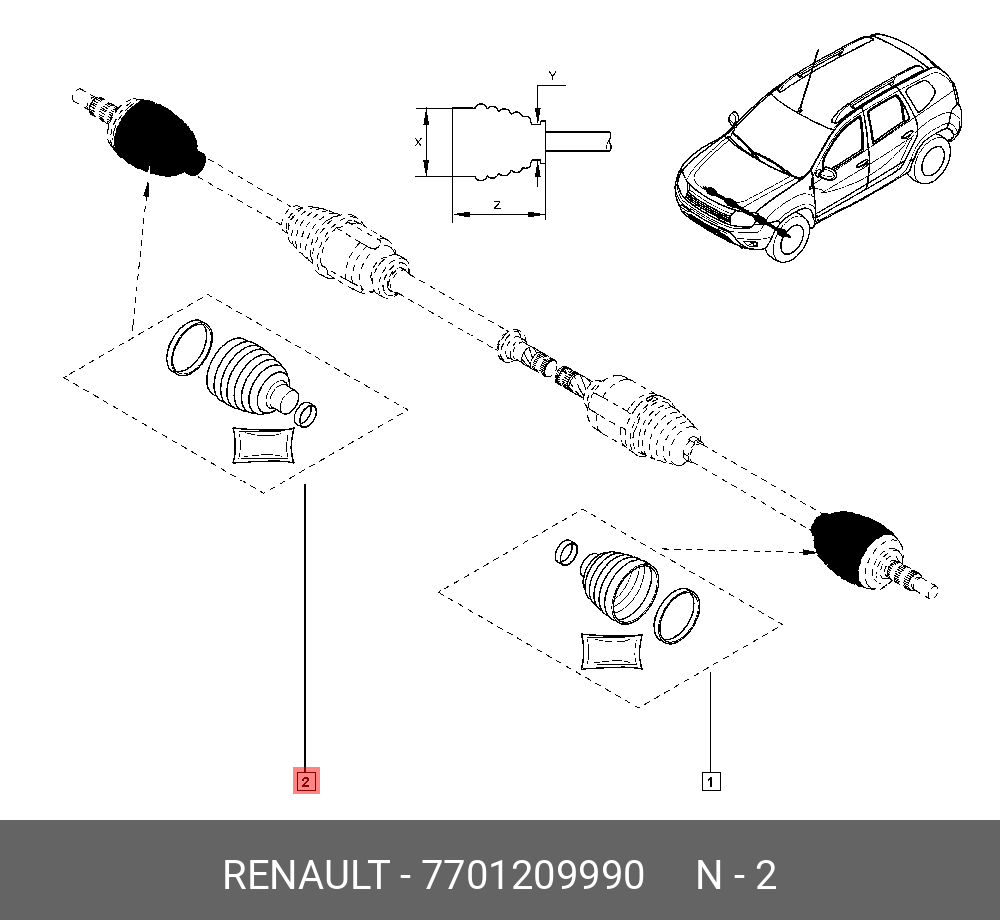 Y
X
Z
2
1
RENAULT - 7701209990 N - 2