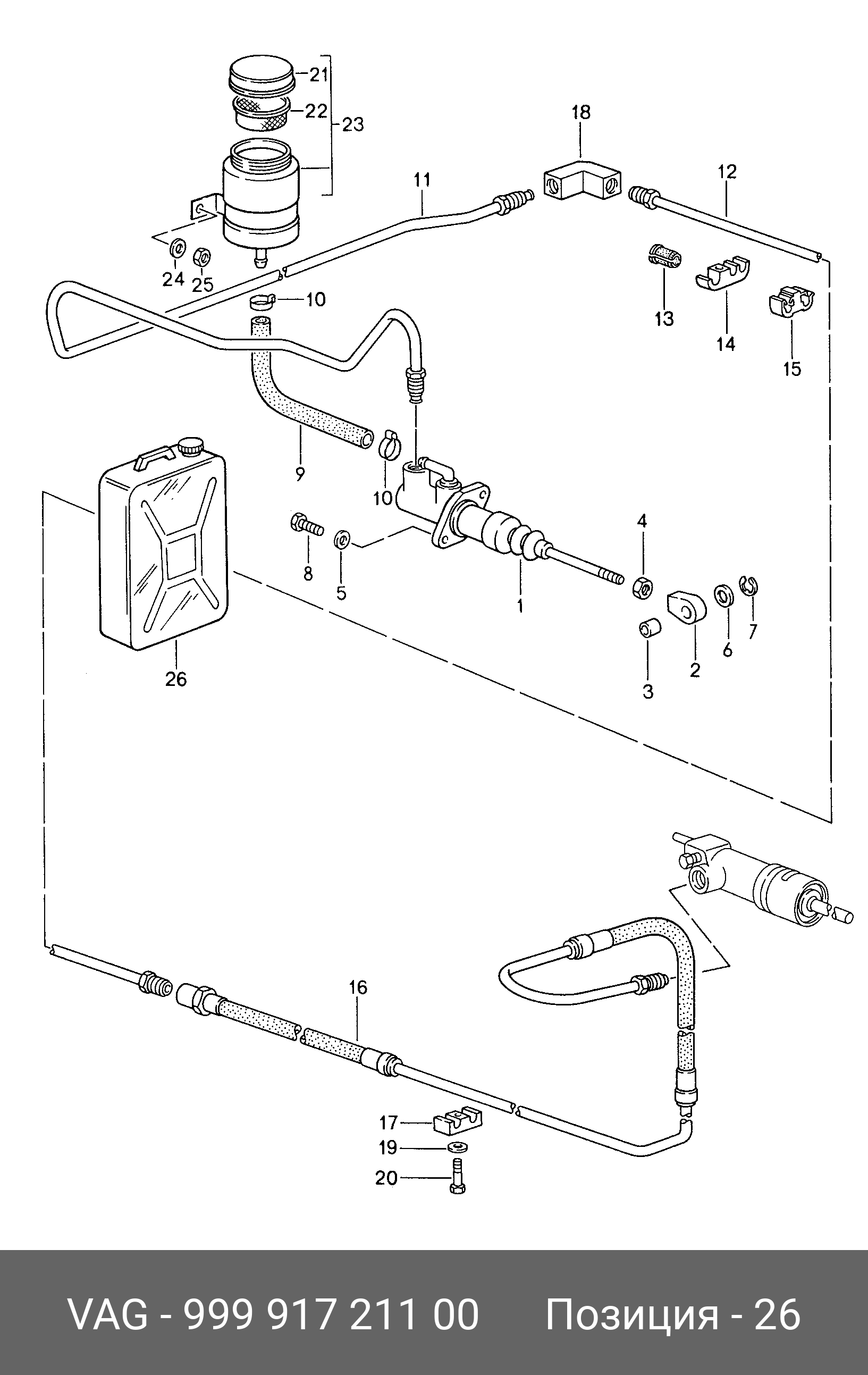 21
22
23
18
11
12
24
25
10
13
14
15
9
10
4
8
5
1
2
6
7
3
26
16
17
19
20

VAG - 999 917 211 00 Позиция - 26