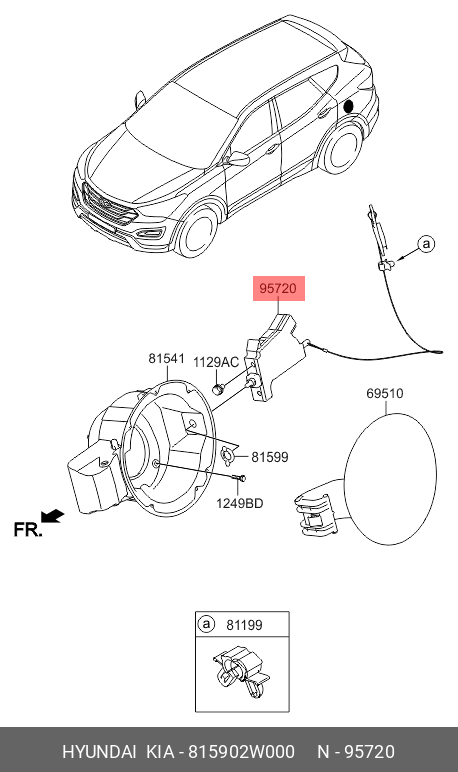 a

95720

81541

1129AC

69510

81599

1249BD

FR.

a 81199

HYUNDAI KIA - 815902W000 N - 95720