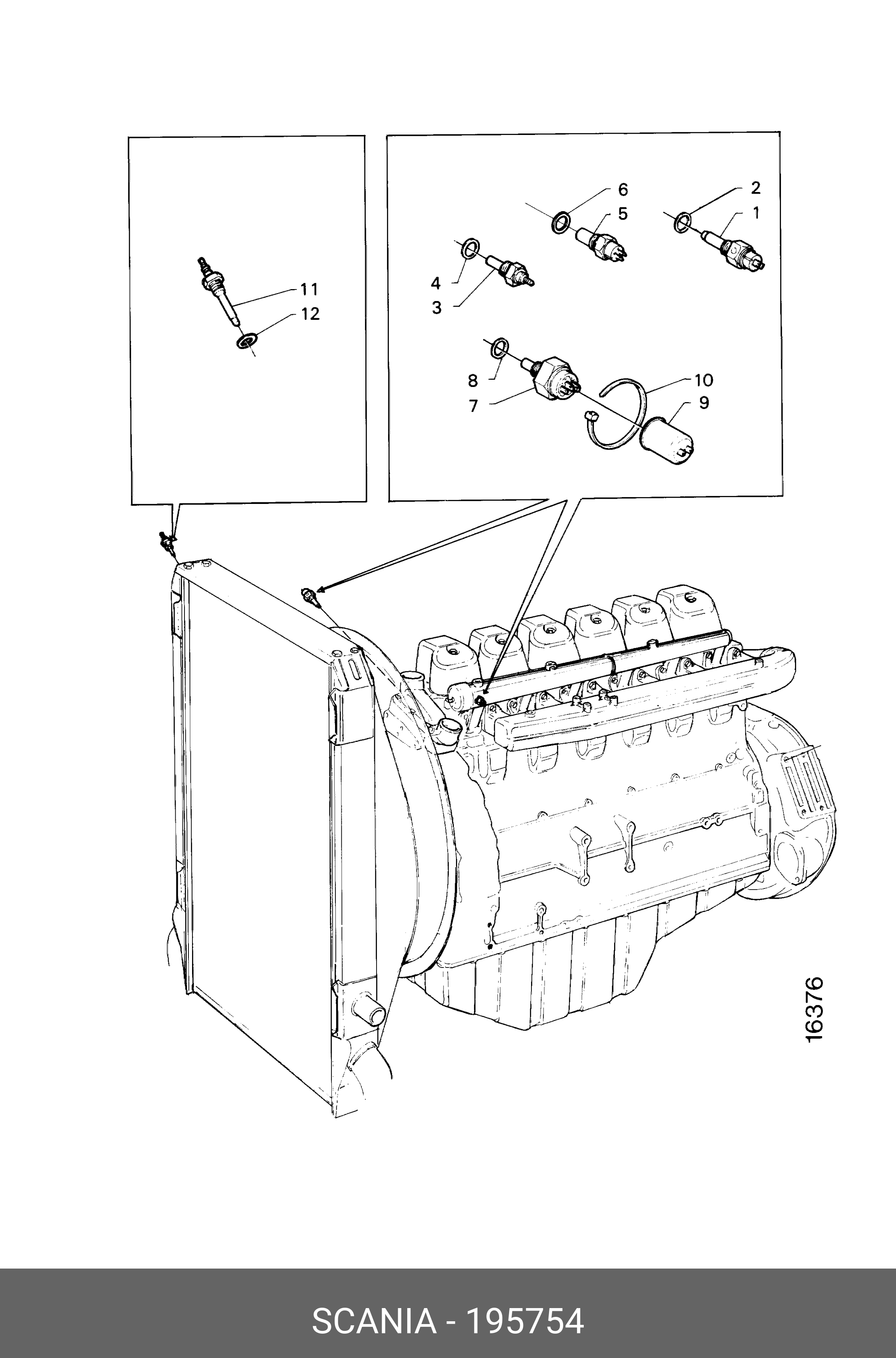 11
12

6
5
2
1
4
3
8
7
10
9

16376

SCANIA - 195754