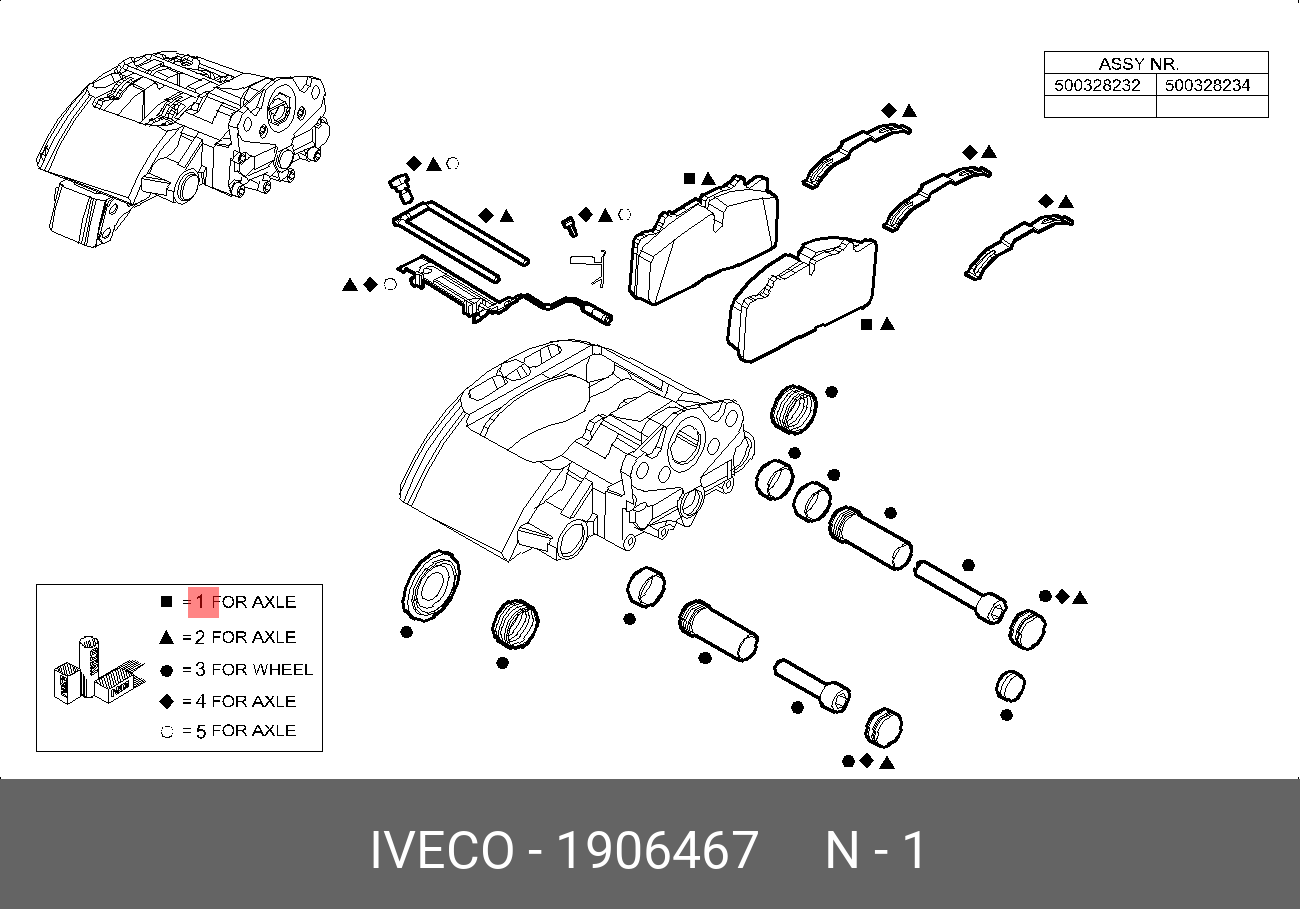 | ASSY NR. | |
|---|---|
| 500328232 | 500328234 |
| | |

■ = 1 FOR AXLE
▲ = 2 FOR AXLE
● = 3 FOR WHEEL
◆ = 4 FOR AXLE
○ = 5 FOR AXLE

IVECO - 1906467 N - 1