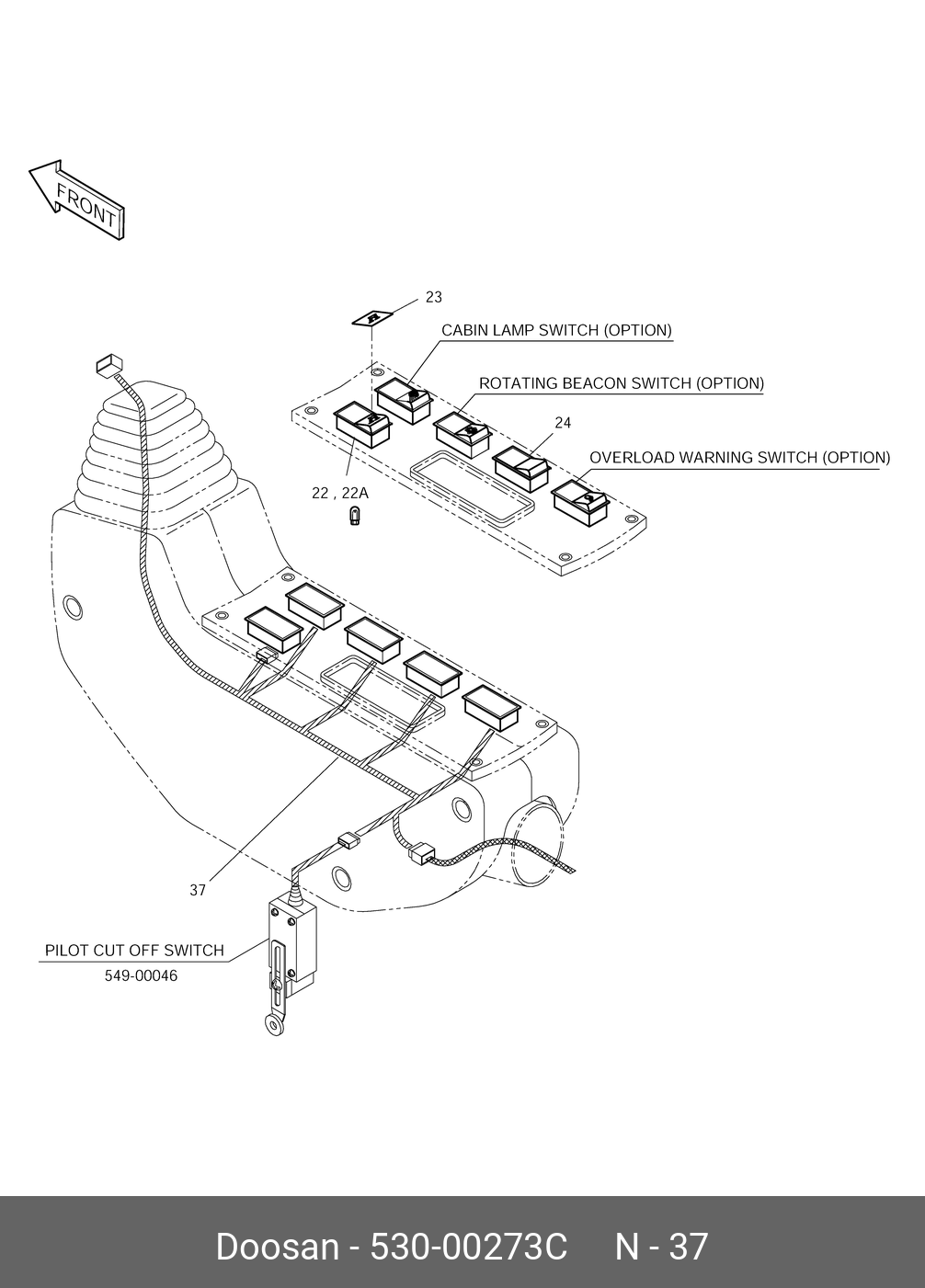 FRONT

23

CABIN LAMP SWITCH (OPTION)

ROTATING BEACON SWITCH (OPTION)

24

OVERLOAD WARNING SWITCH (OPTION)

22 , 22A

37

PILOT CUT OFF SWITCH
549-00046

Doosan - 530-00273C N - 37