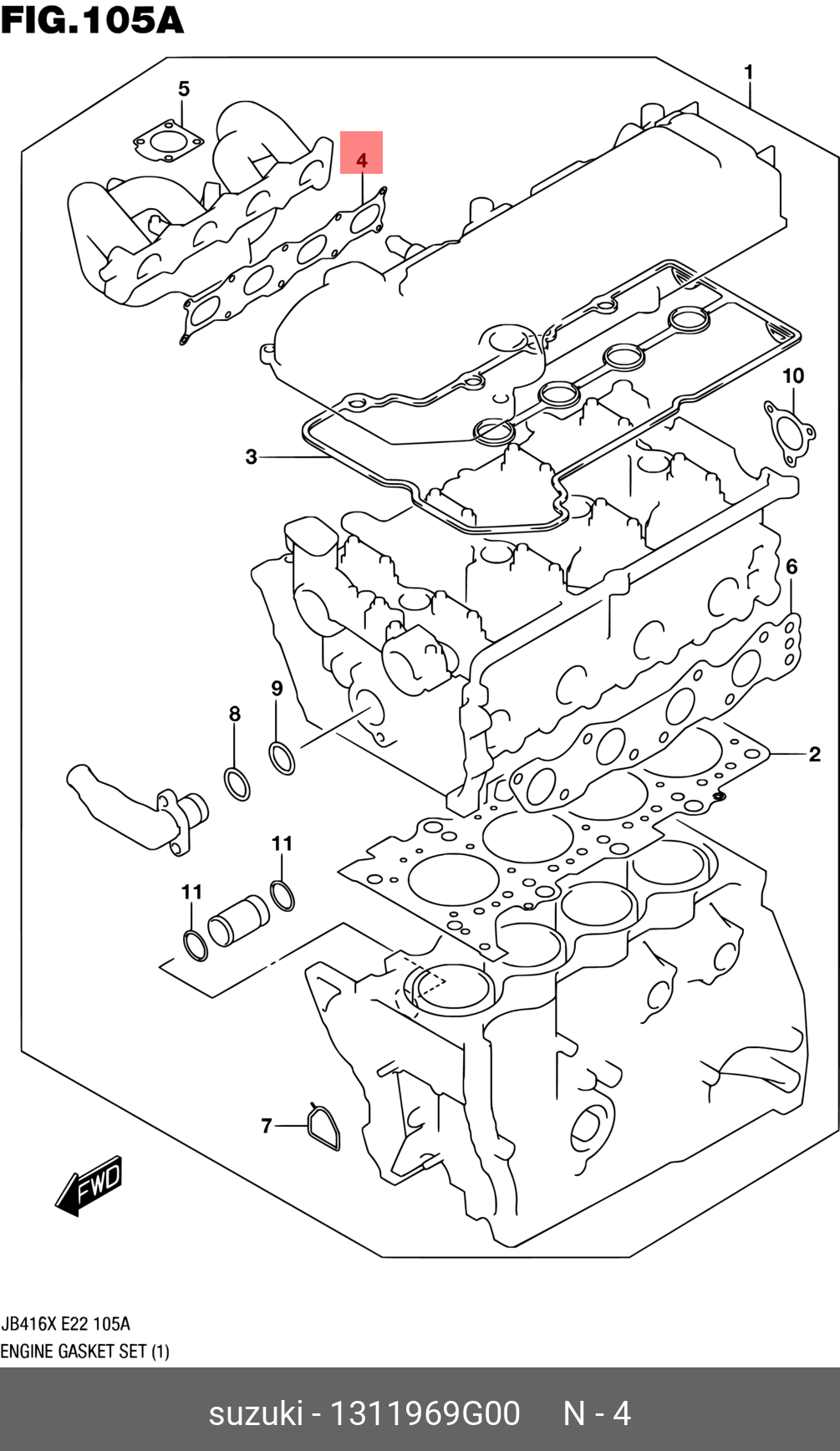 FIG.105A

5
1
4
10
3
6
9
8
2
11
11
7
FWD

JB416X E22 105A
ENGINE GASKET SET (1)

suzuki - 1311969G00 N - 4