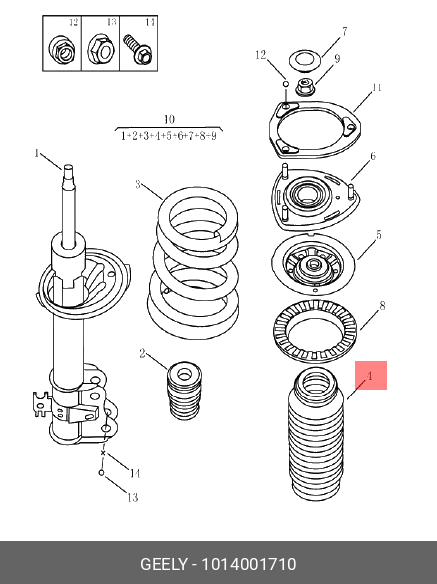 12
13
14
7
12
9
11
10
1+2+3+4+5+6+7+8+9
1
3
6
5
8
2
4
14
13

GEELY - 1014001710