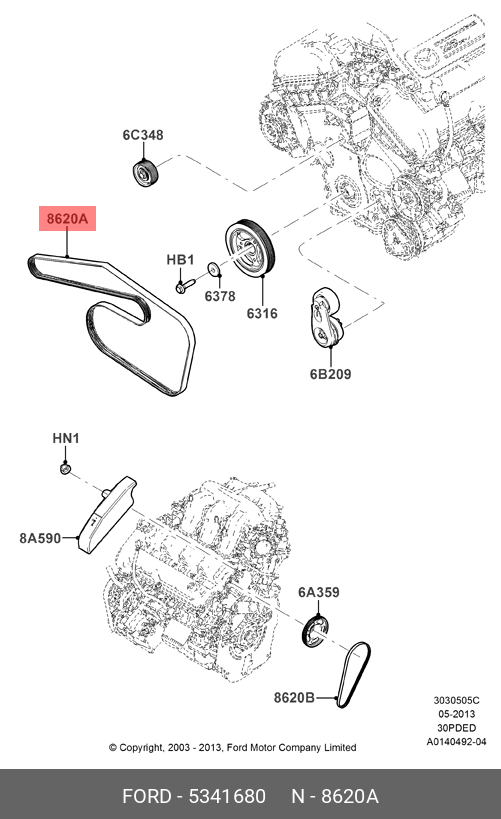 6C348

8620A

HB1

6378

6316

6B209

HN1

8A590

6A359

8620B

3030505C
05-2013
30PDED
A0140492-04

© Copyright, 2003 - 2013, Ford Motor Company Limited

FORD - 5341680 N - 8620A