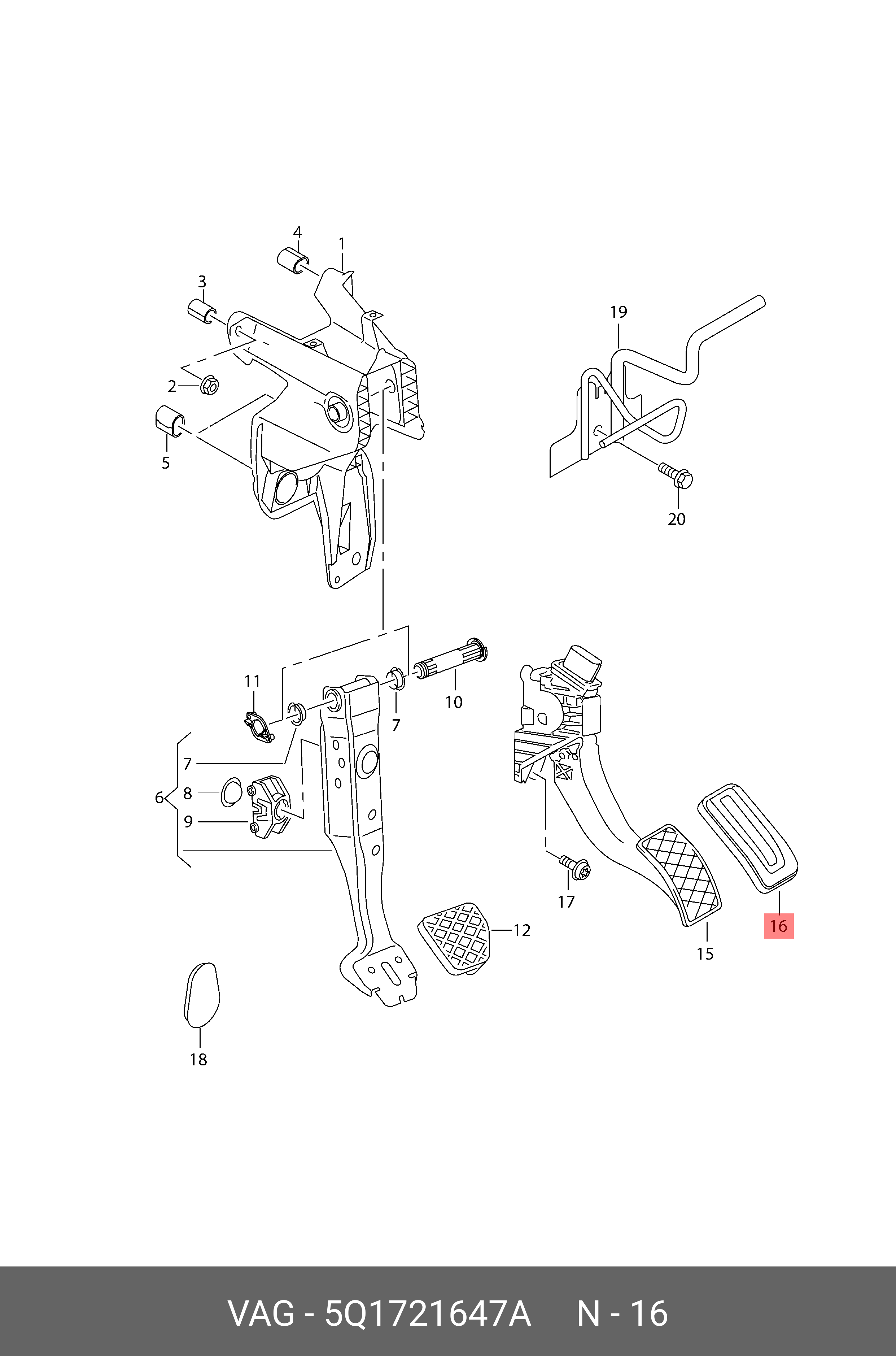 4
1
3
19
2
5
20
11
10
7
7
6
8
9
17
12
16
15
18

VAG - 5Q1721647A N - 16