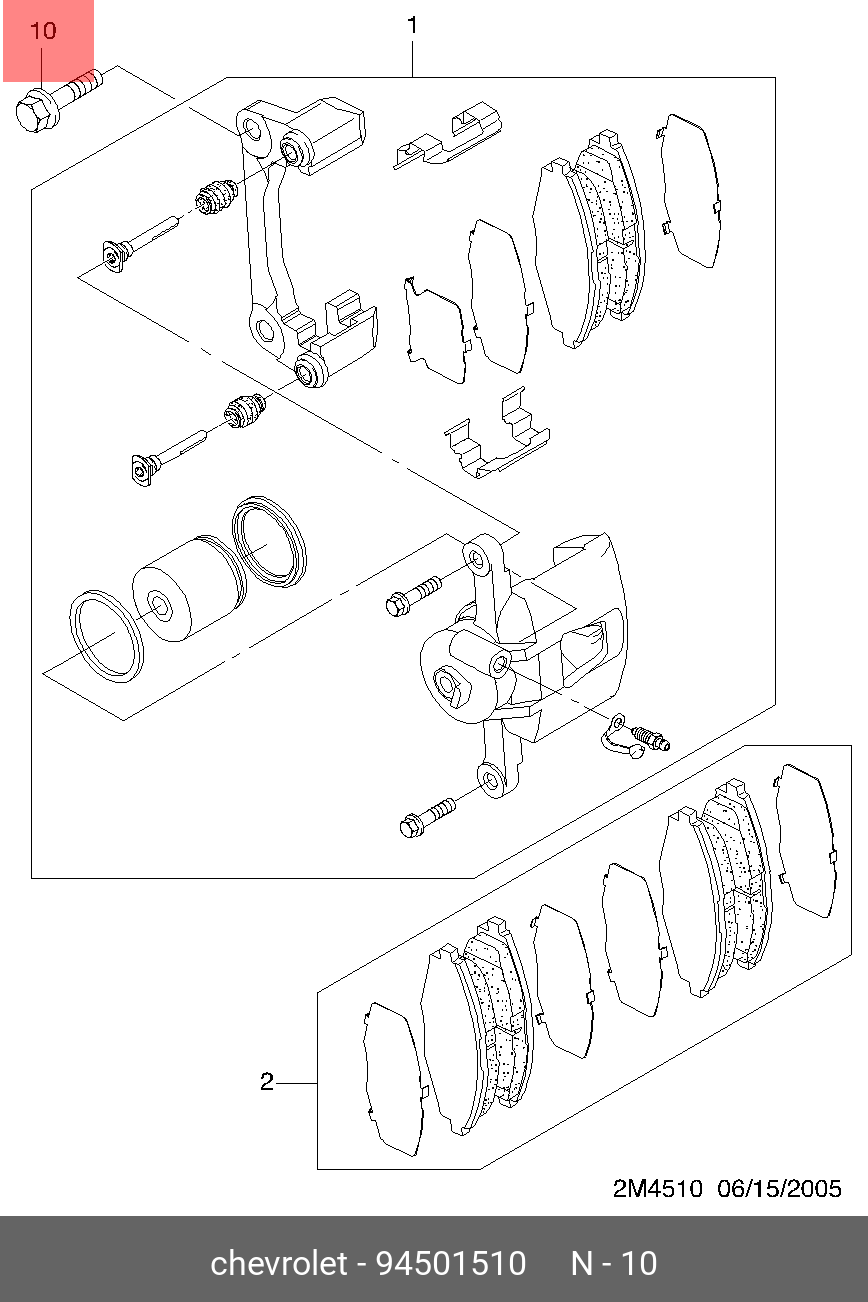 10

1

2

2M4510 06/15/2005

chevrolet - 94501510 N - 10