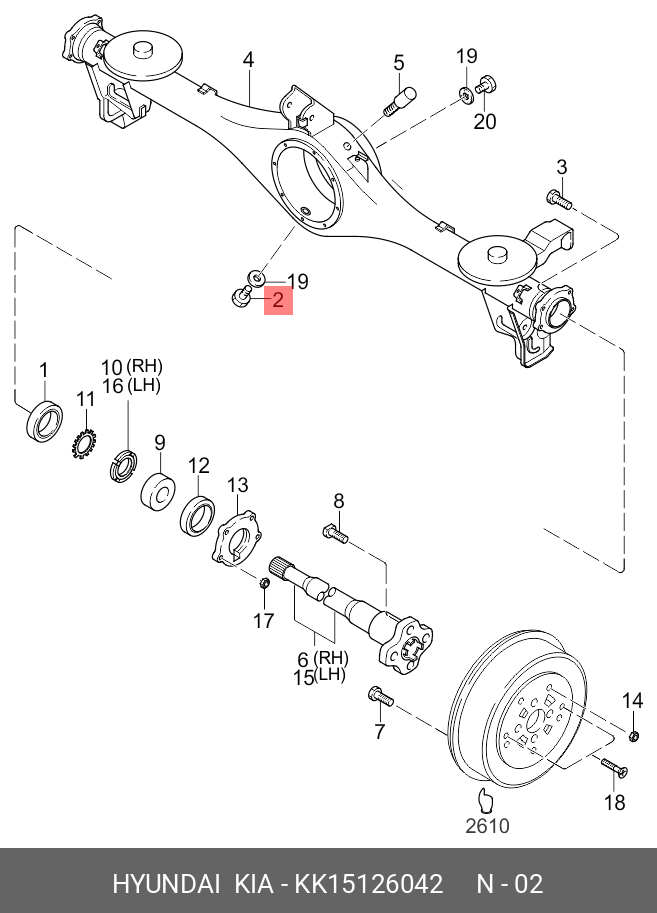 4
5
19
20
3
19
2
1
10 (RH)
16 (LH)
11
9
12
13
8
17
6 (RH)
15 (LH)
7
14
18
2610

HYUNDAI KIA - KK15126042 N - 02