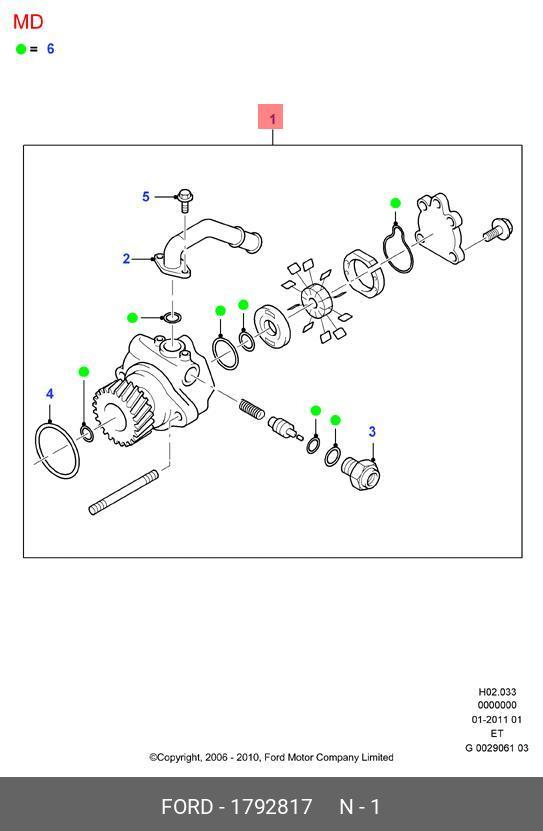 MD

= 6

1

5

2

4

3

H02.033
0000000
01-2011 01
ET
G 0029061 03

©Copyright, 2006 - 2010, Ford Motor Company Limited

FORD - 1792817 N - 1