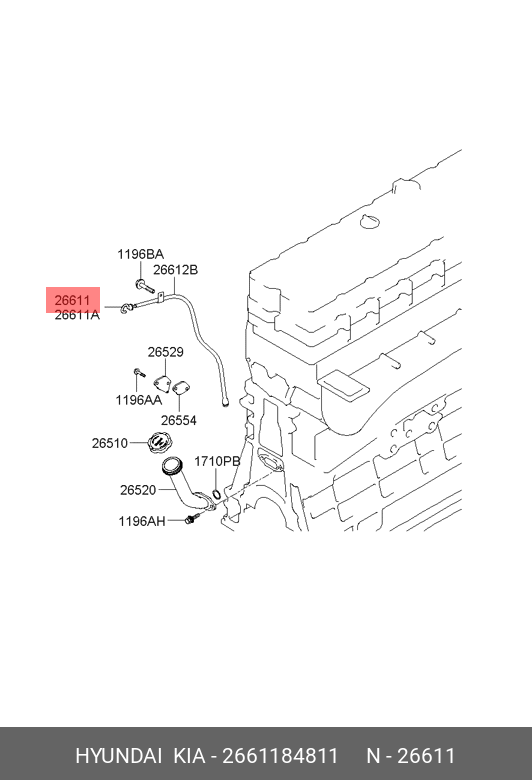 1196BA
26612B
26611
26611A
26529
1196AA
26554
26510
1710PB
26520
1196AH

HYUNDAI KIA - 2661184811 N - 26611