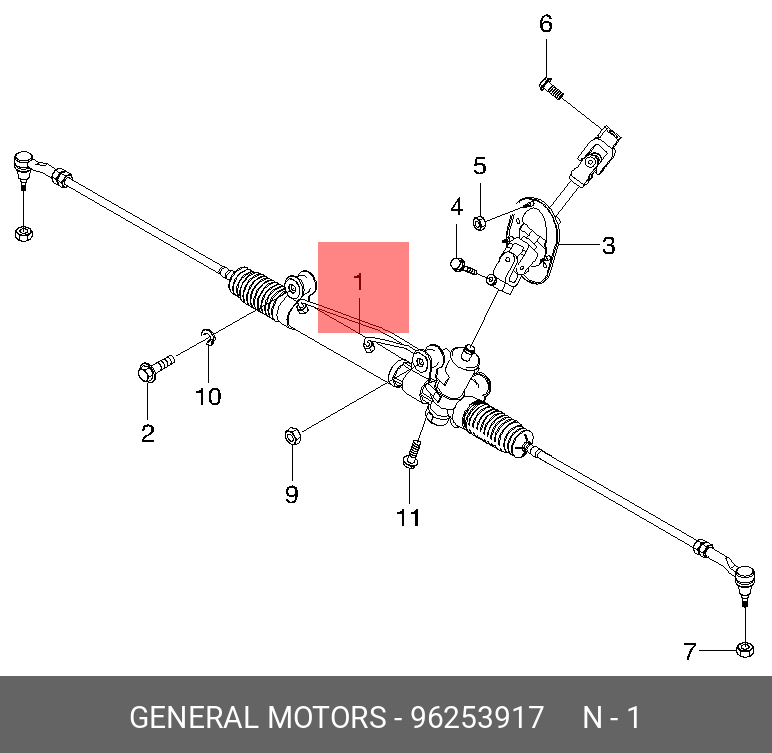 6
5
4
3
1
10
2
9
11
7

GENERAL MOTORS - 96253917 N - 1