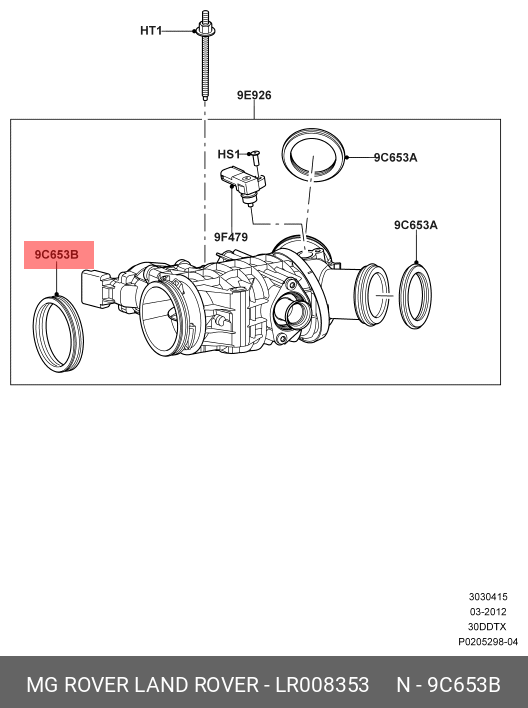 HT1

9E926

HS1

9C653A

9F479

9C653A

9C653B

3030415
03-2012
30DDTX
P0205298-04

MG ROVER LAND ROVER - LR008353 N - 9C653B